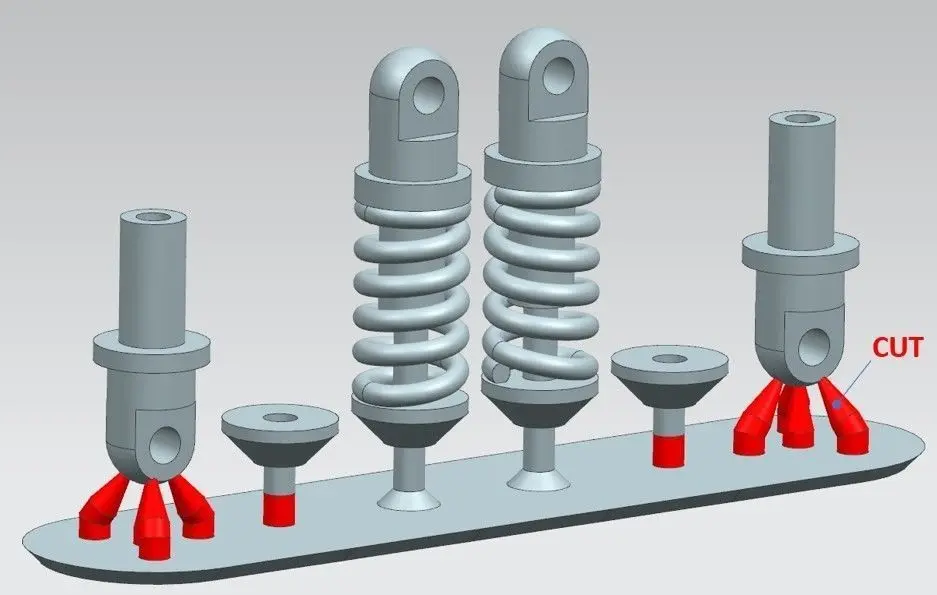 CUT