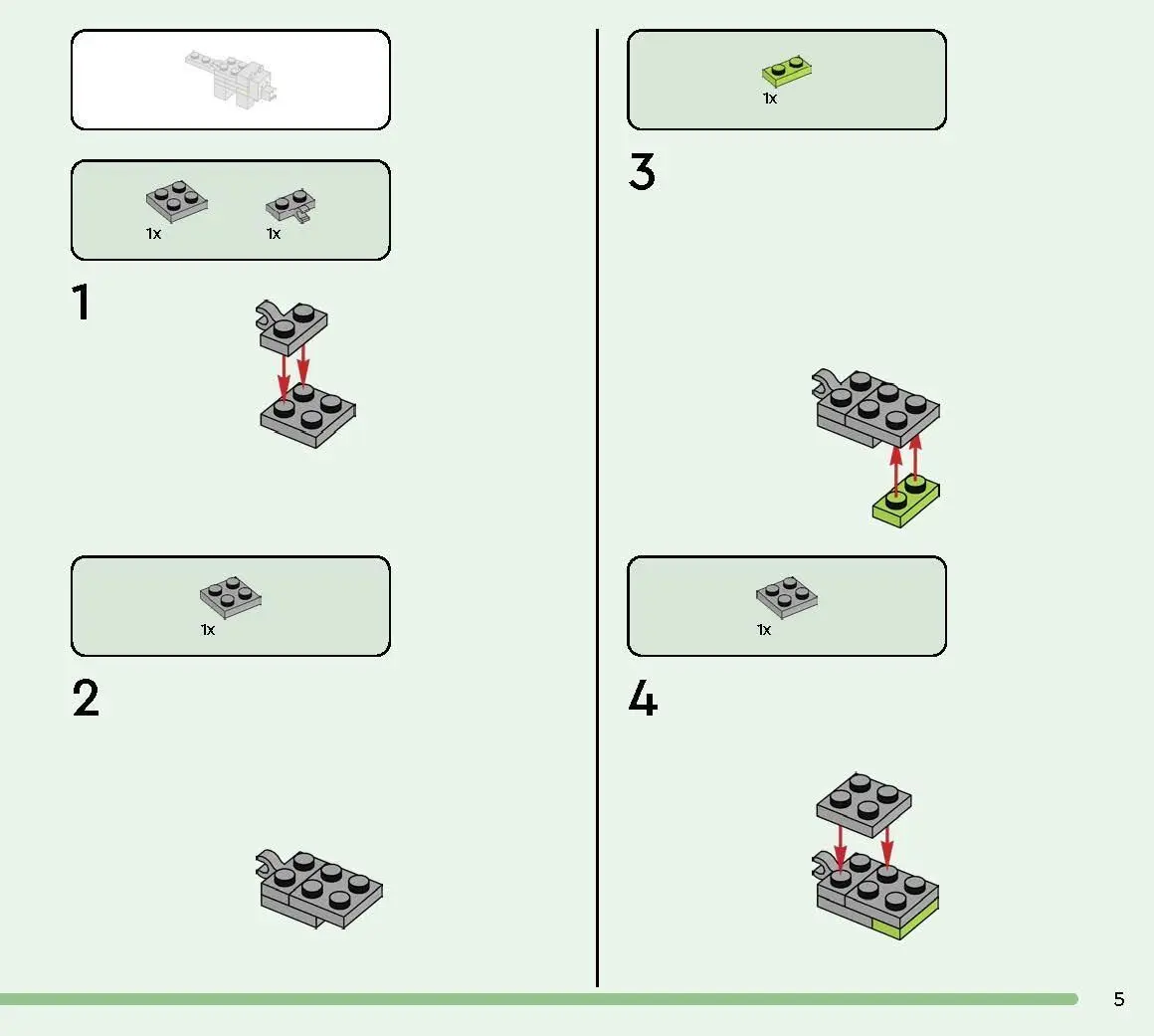 1x
1x

1

1x

2

1x

3

1x

4

5