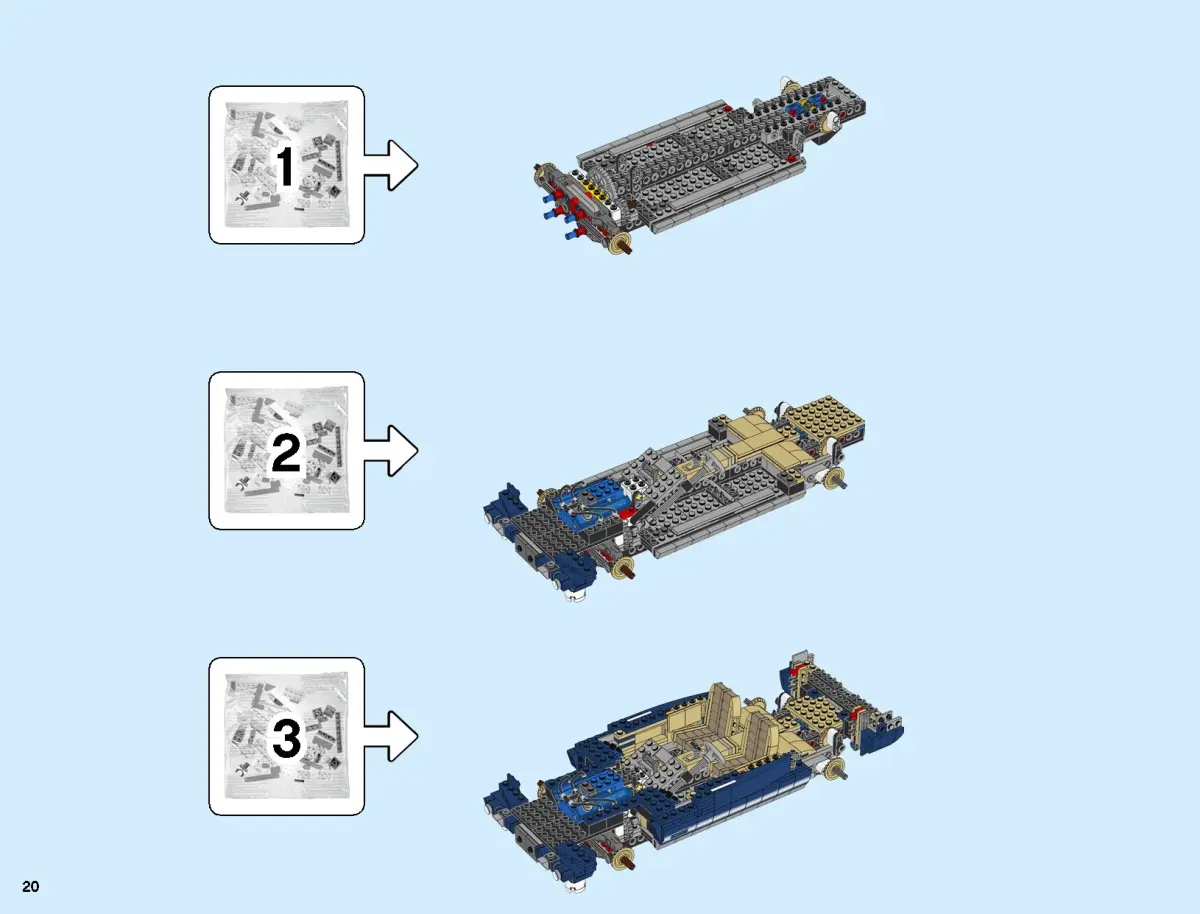 1

2

3

20