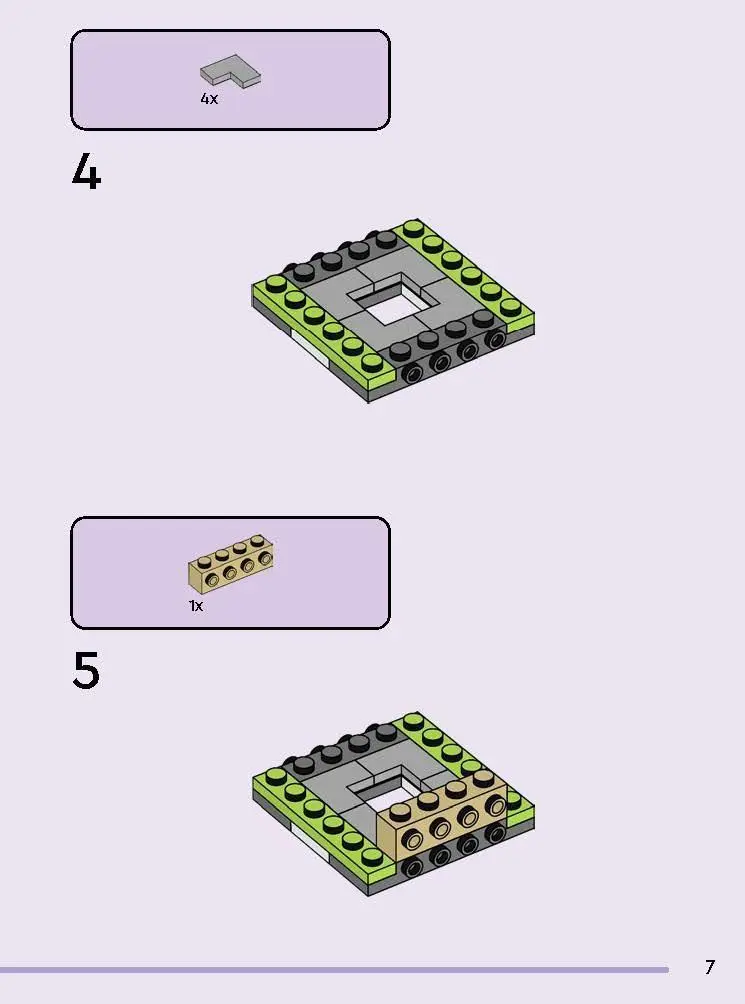 4x

4

1x

5

7