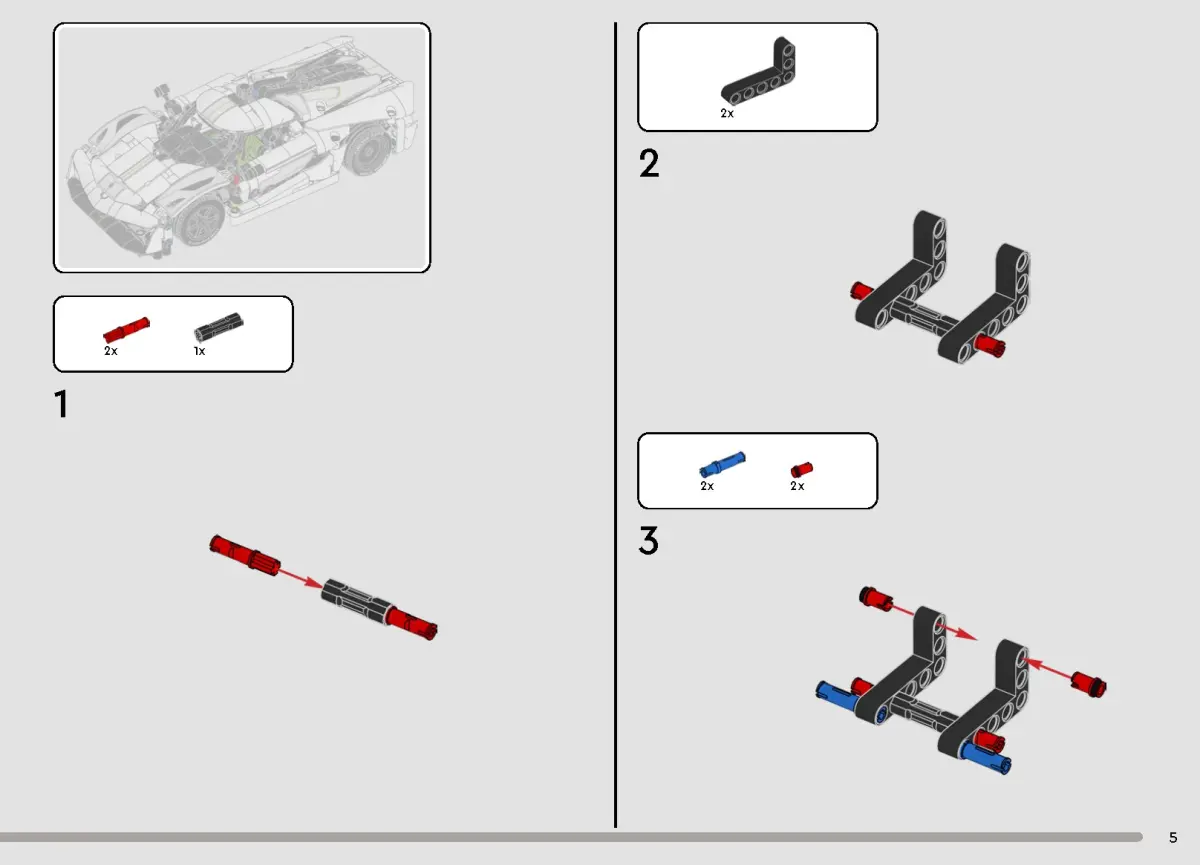 2x
1x
1

2x
2

2x
2x
3

5