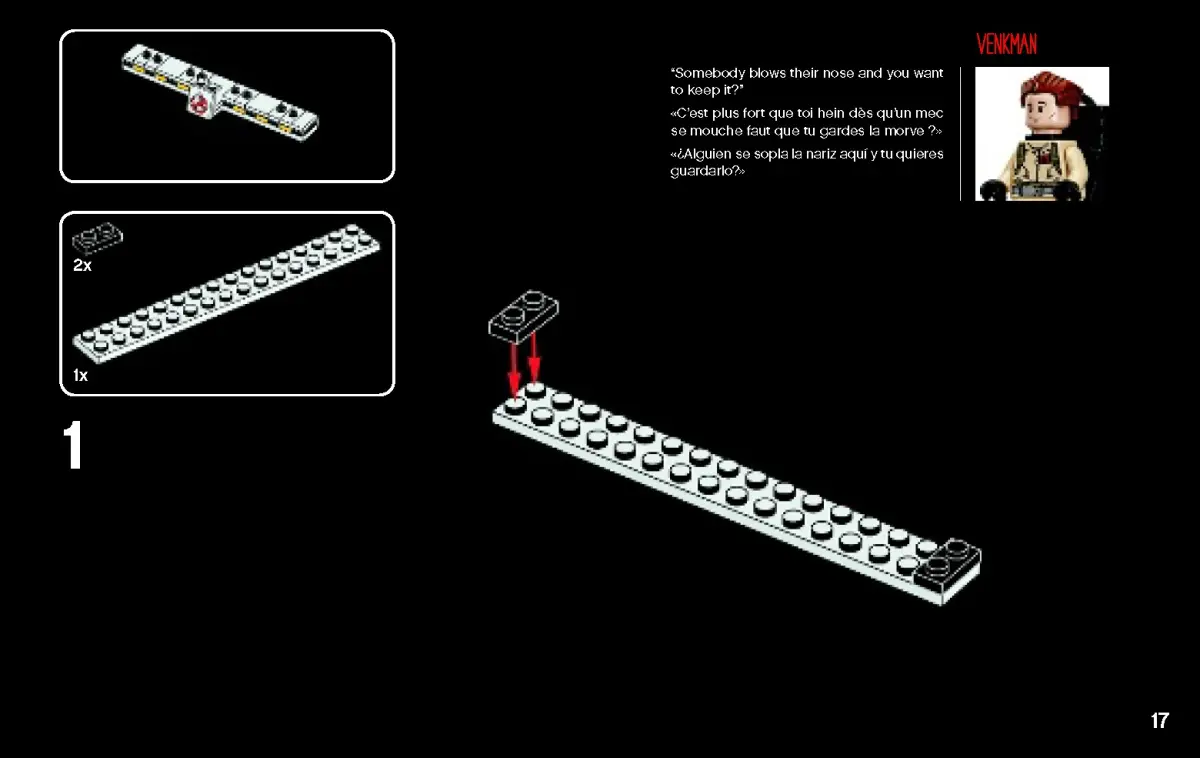 2x

1x

1

VENKMAN

"Somebody blows their nose and you want to keep it?"

«C'est plus fort que toi hein dès qu'un mec se mouche faut que tu gardes la morve ?»

«¿Alguien se sopla la nariz aquí y tu quieres guardarlo?»

17