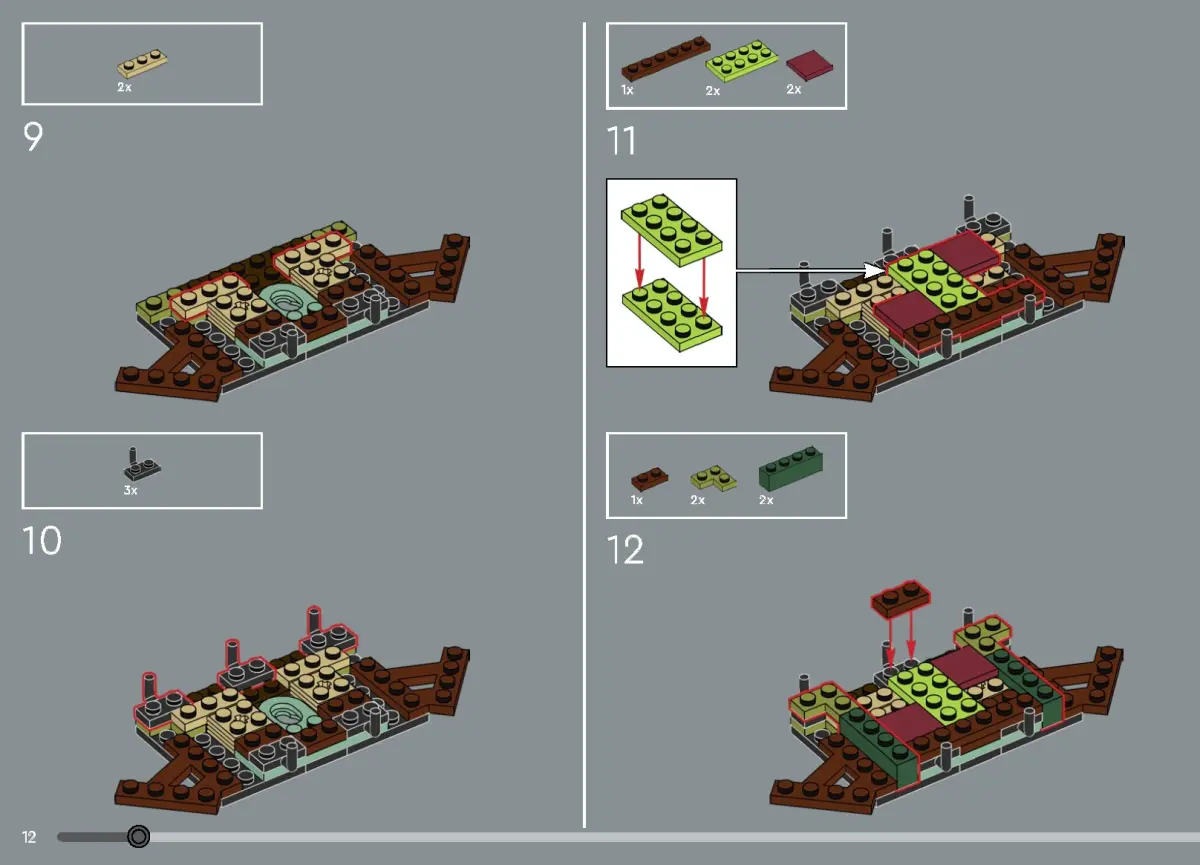 2x

9

3x

10

1x 2x 2x

11

1x 2x 2x

12

12