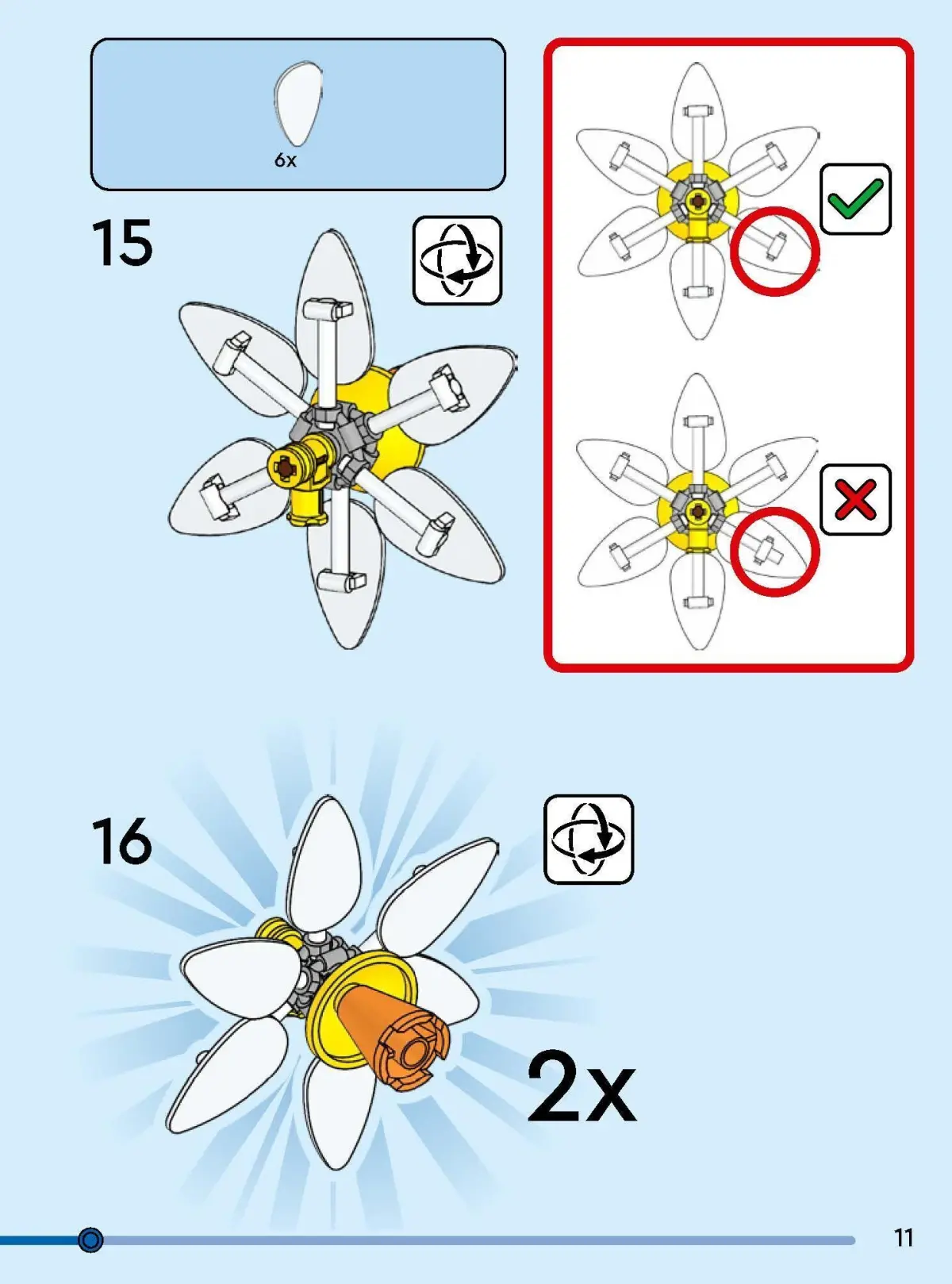 6x

15

16

2x

11