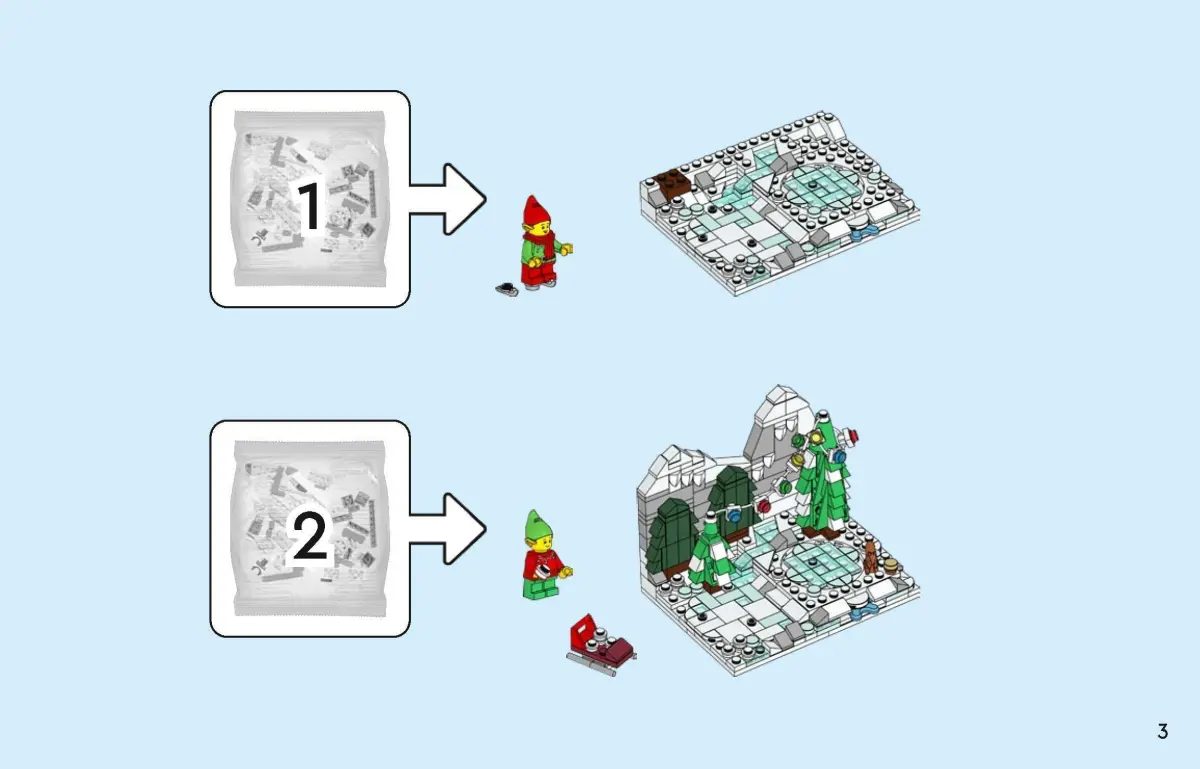 1

2

3