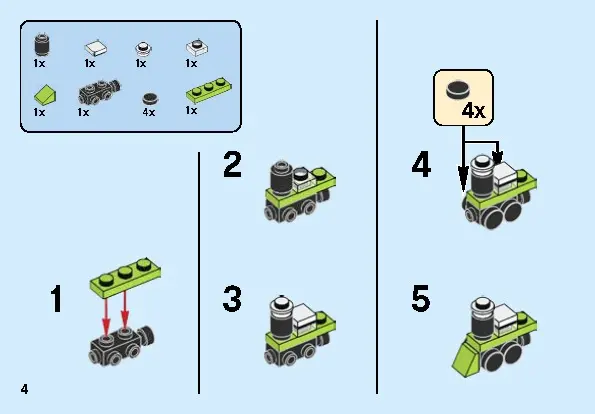 1x 1x 1x 1x
1x 1x 4x 1x

1

2

3

4x

4

5

4