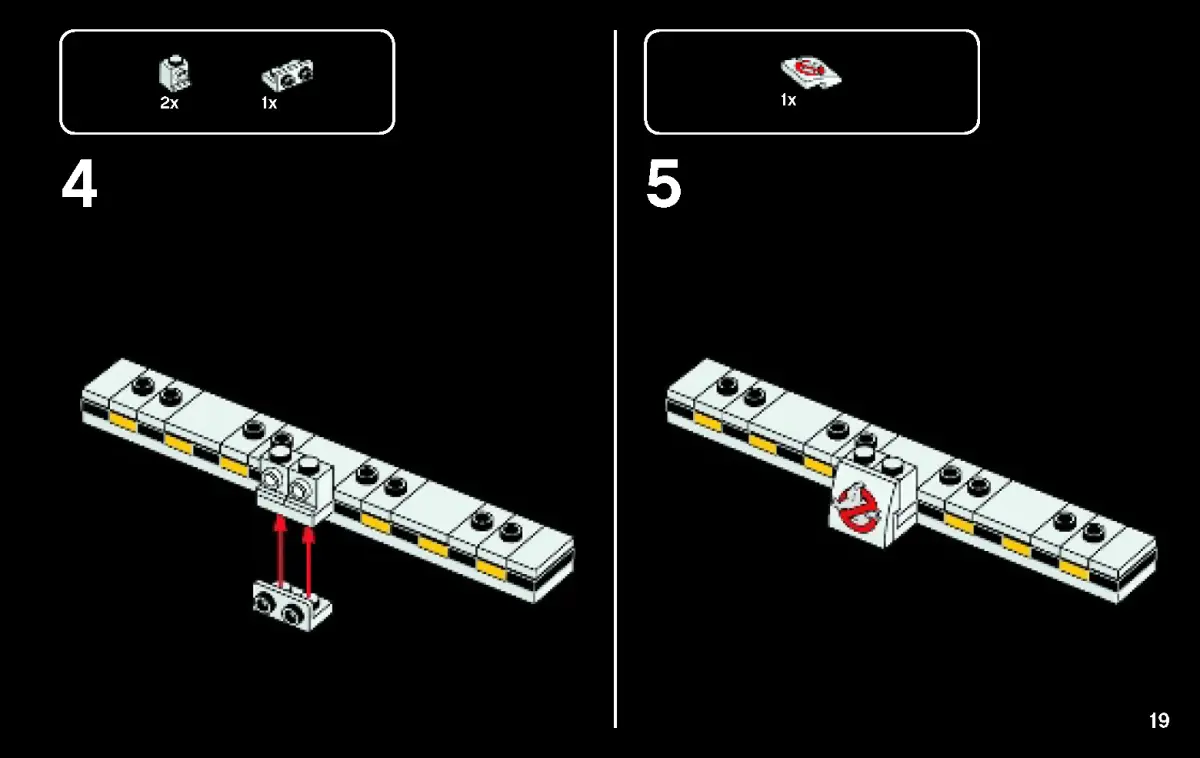 2x 1x

4

1x

5

19