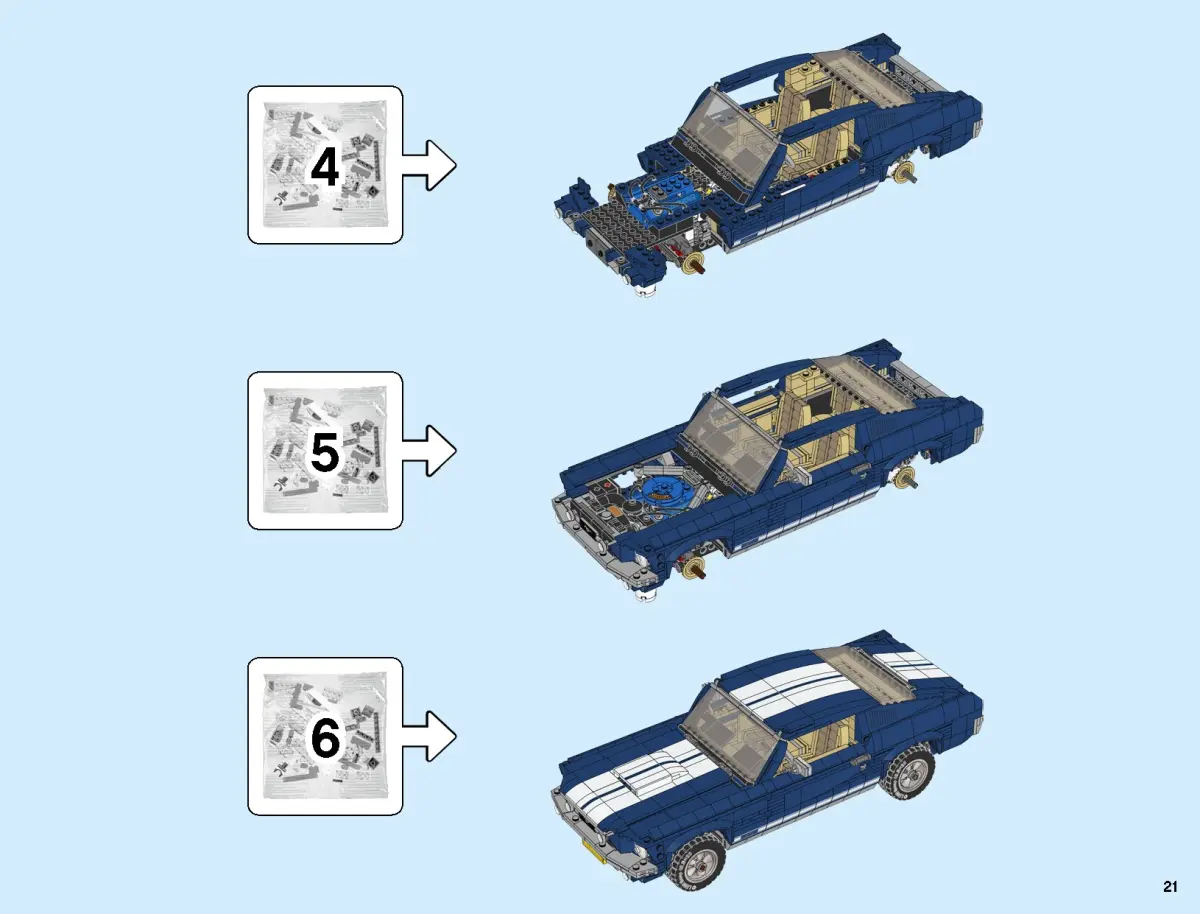 4

5

6

21