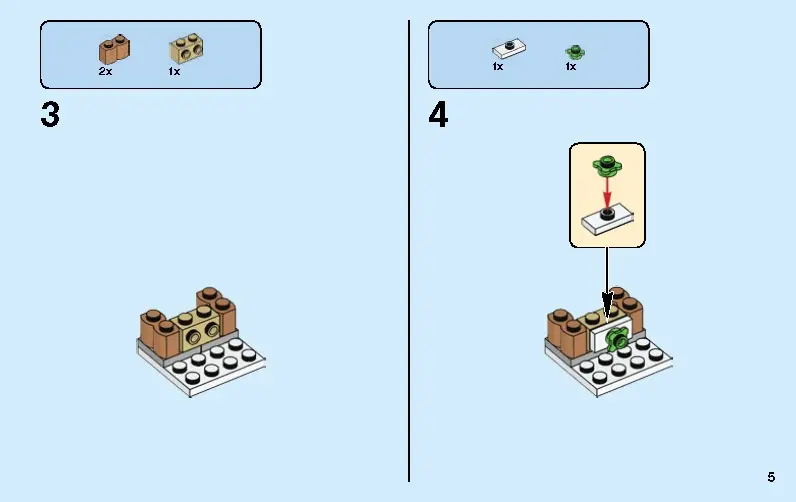 2x 1x

3

1x 1x

4

5