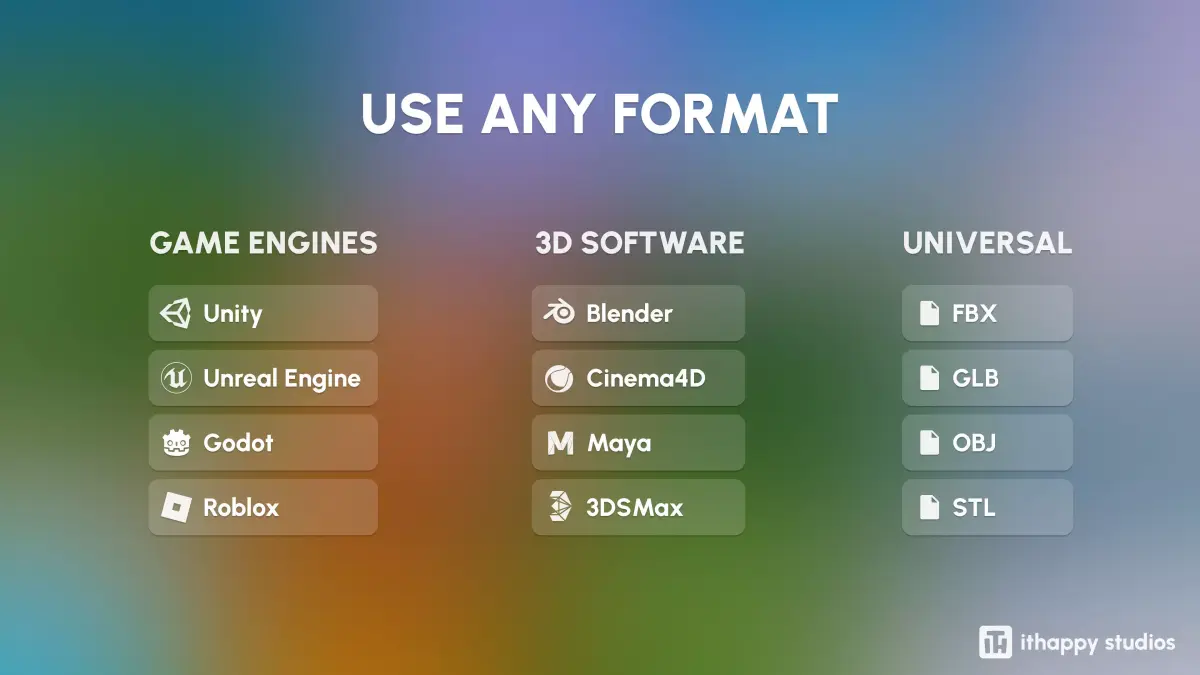 USE ANY FORMAT

GAME ENGINES

Unity

Unreal Engine

Godot

Roblox

3D SOFTWARE

Blender

Cinema4D

Maya

3DSMax

UNIVERSAL

FBX

GLB

OBJ

STL

ithappy studios