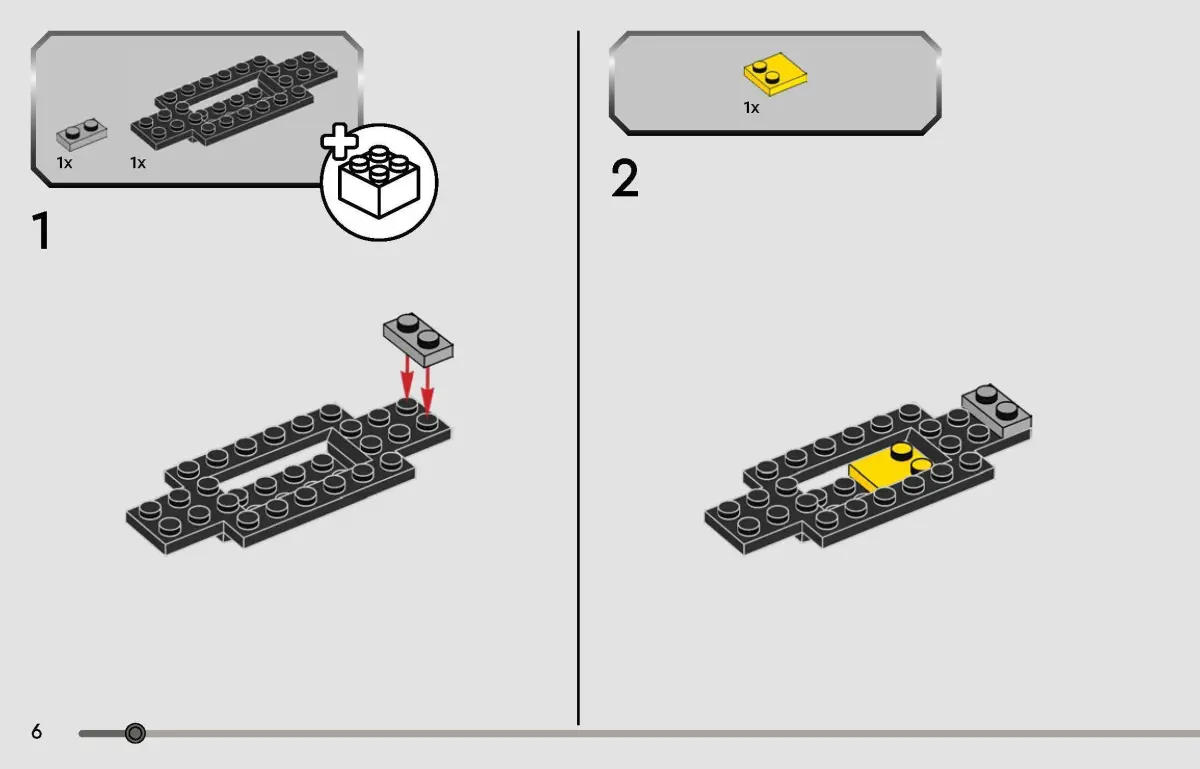 1x 1x

1

1x

2

6