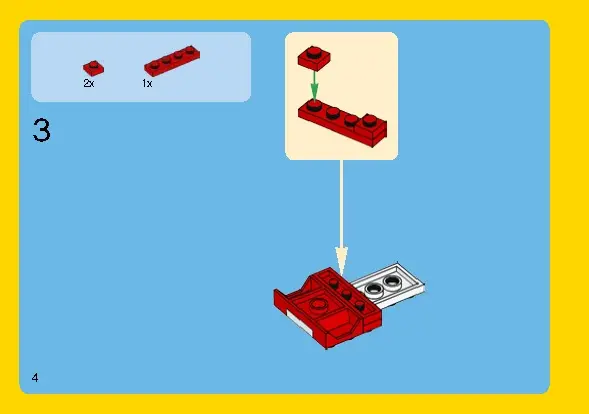 2x
1x

3

4