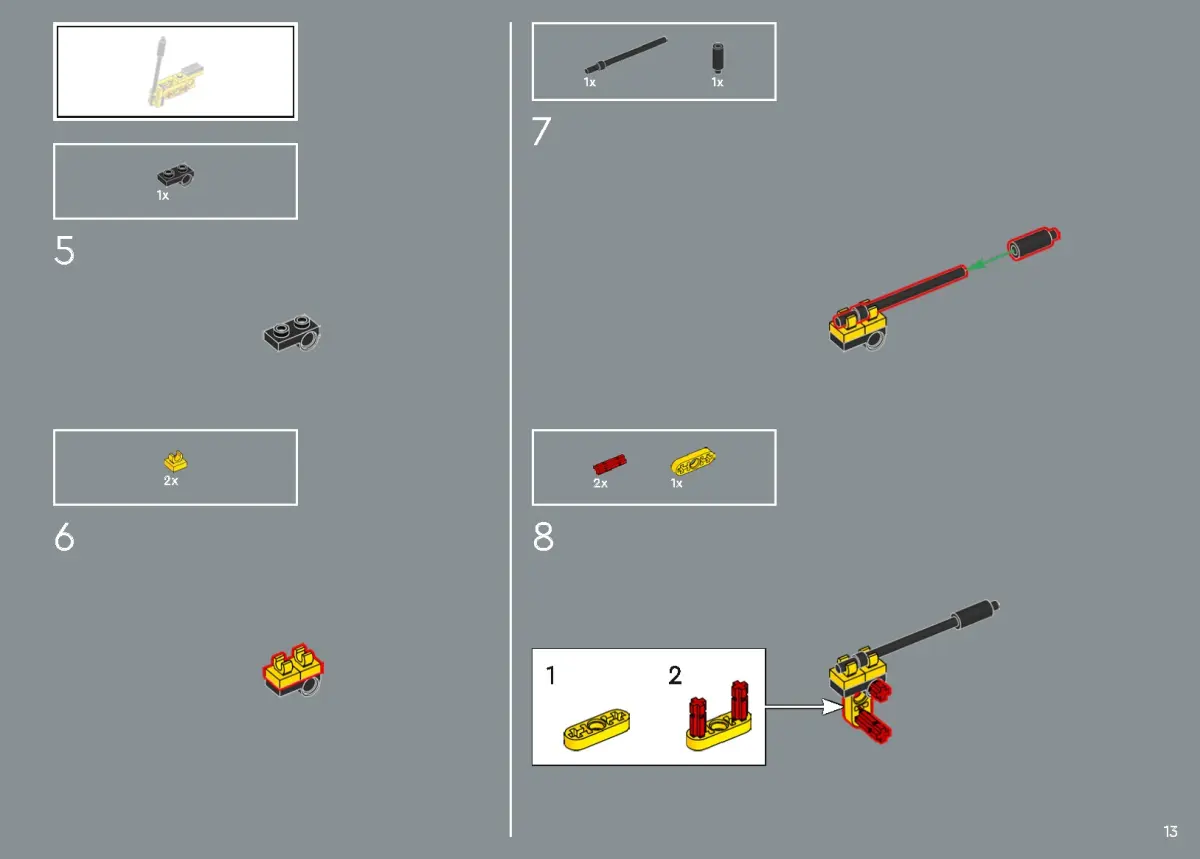 1x

5

2x

6

1x 1x

7

2x 1x

8

1 2

13