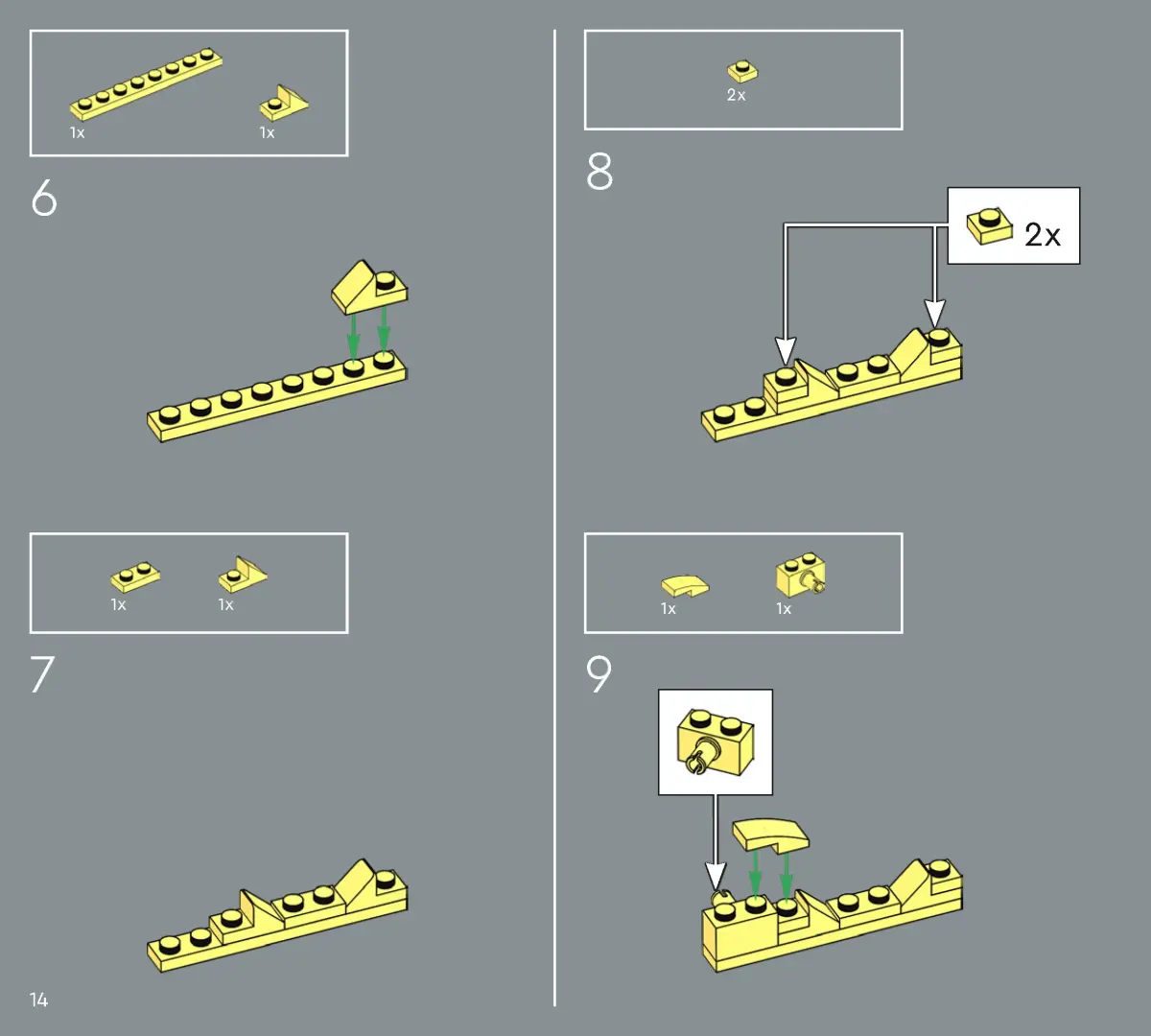 1x 1x

6

1x 1x

7

14

2x

8

2x

1x 1x

9