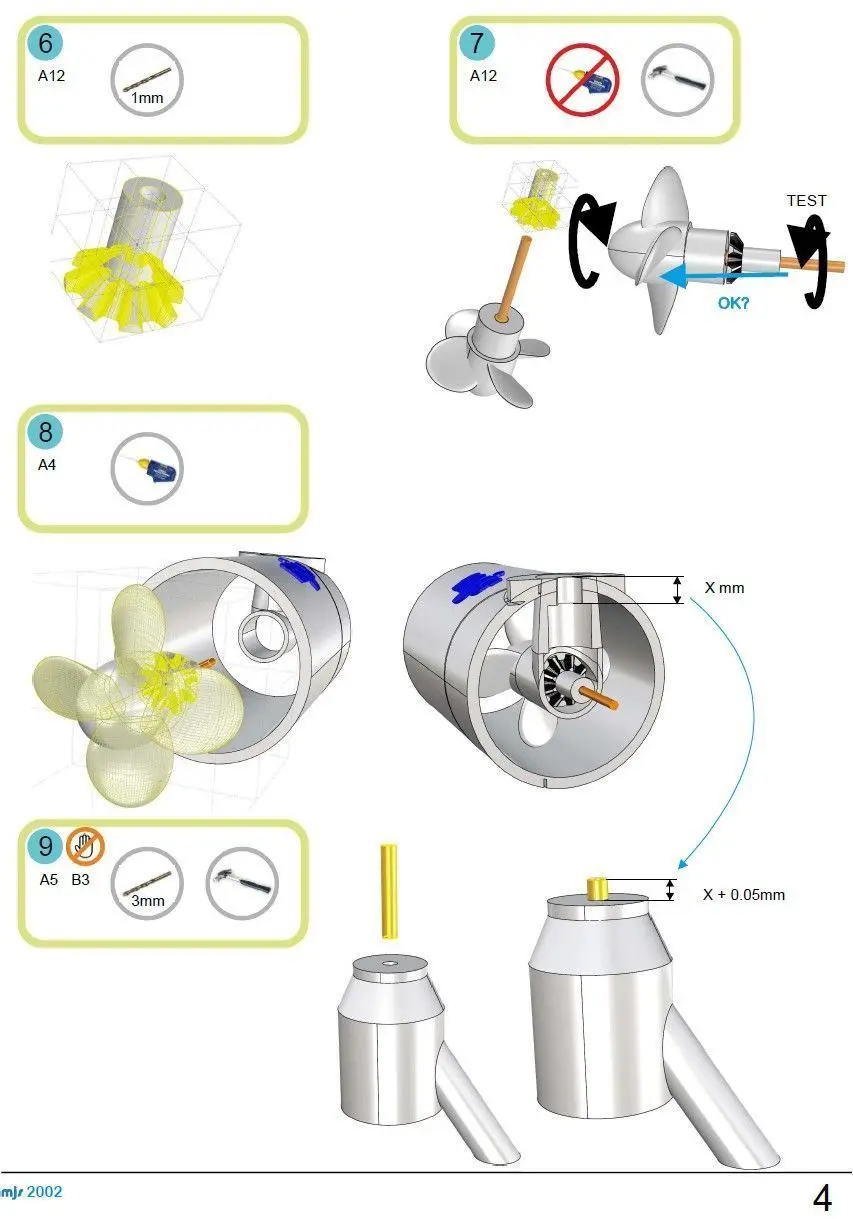 6
A12
1mm

7
A12

TEST
OK?

8
A4

X mm

9
A5 B3
3mm

X + 0.05mm

mjs 2002

4