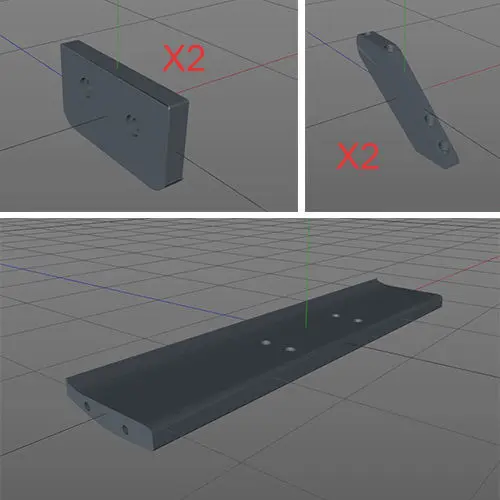 X2

X2