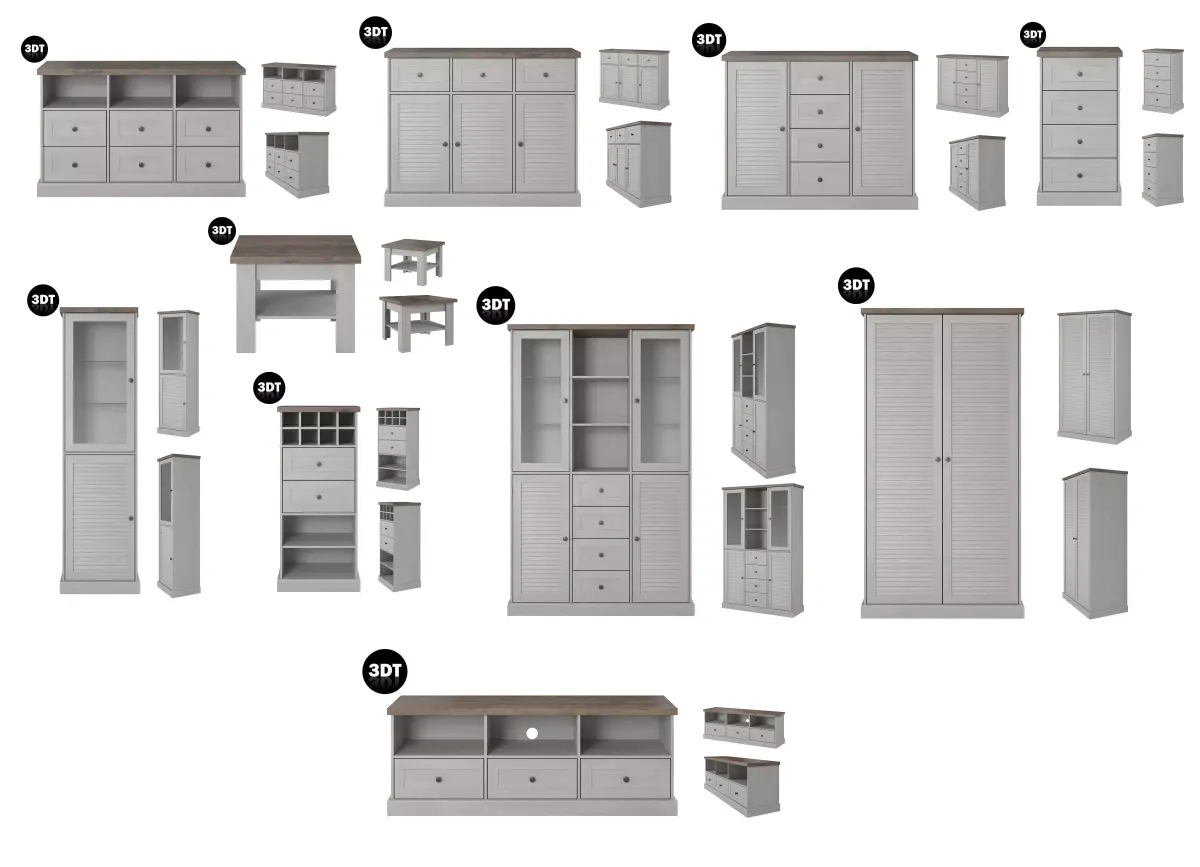 3DT

3DT

3DT

3DT

3DT

3DT

3DT

3DT

3DT

3DT