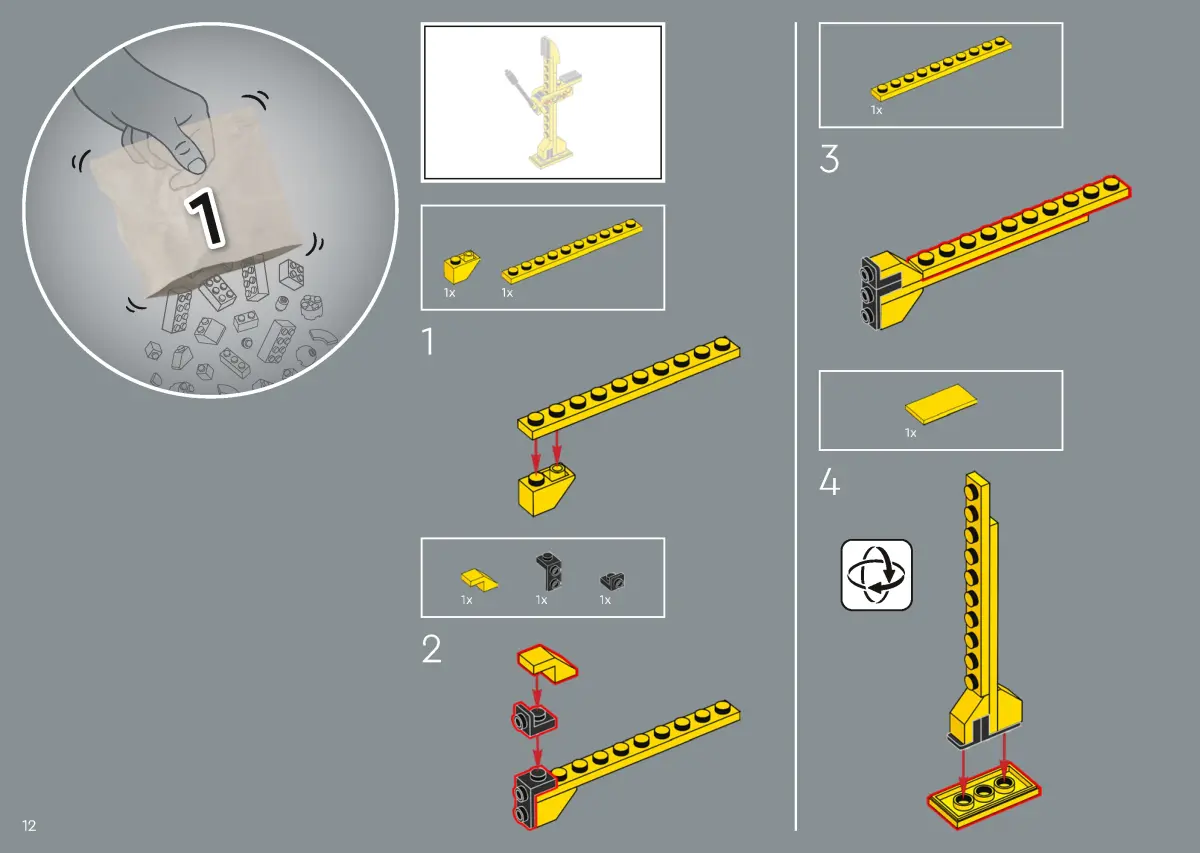 1

1x 1x

1

1x 1x 1x

2

1x

3

1x

4

12