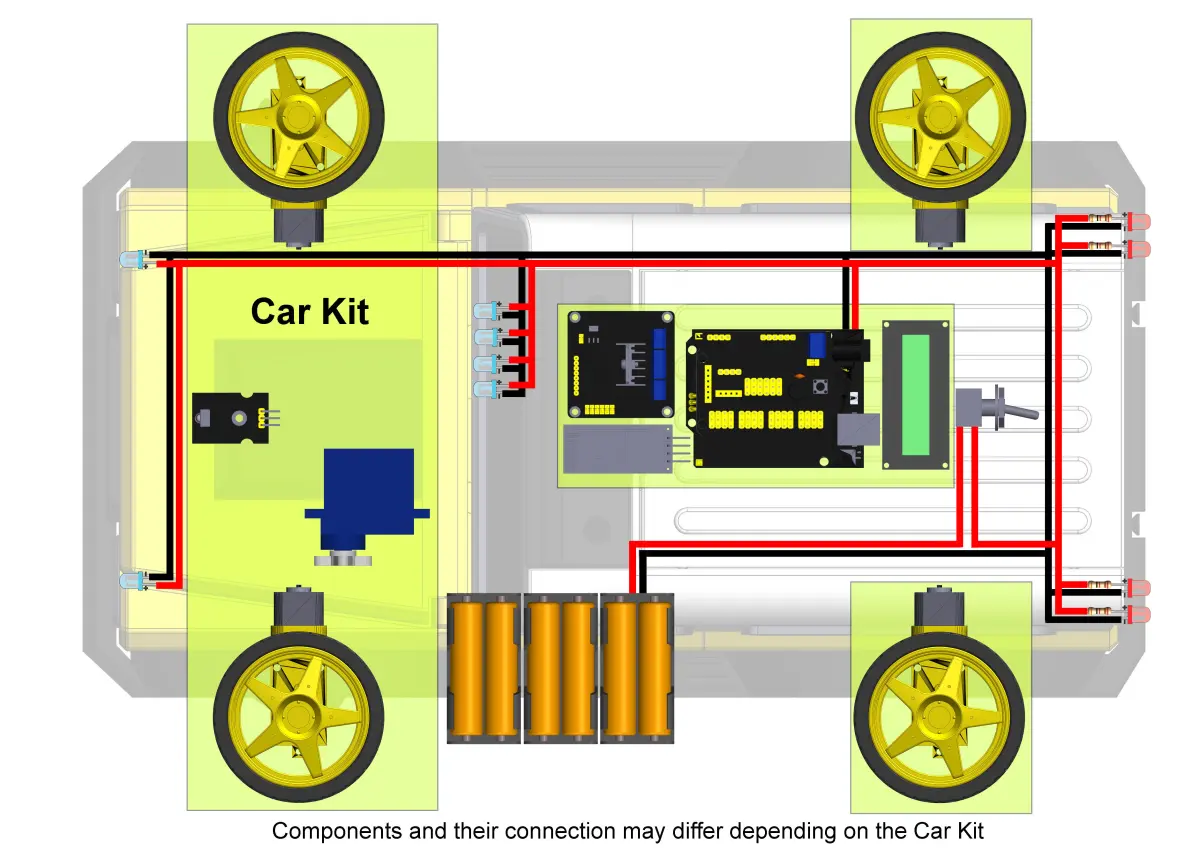 Car Kit

Components and their connection may differ depending on the Car Kit