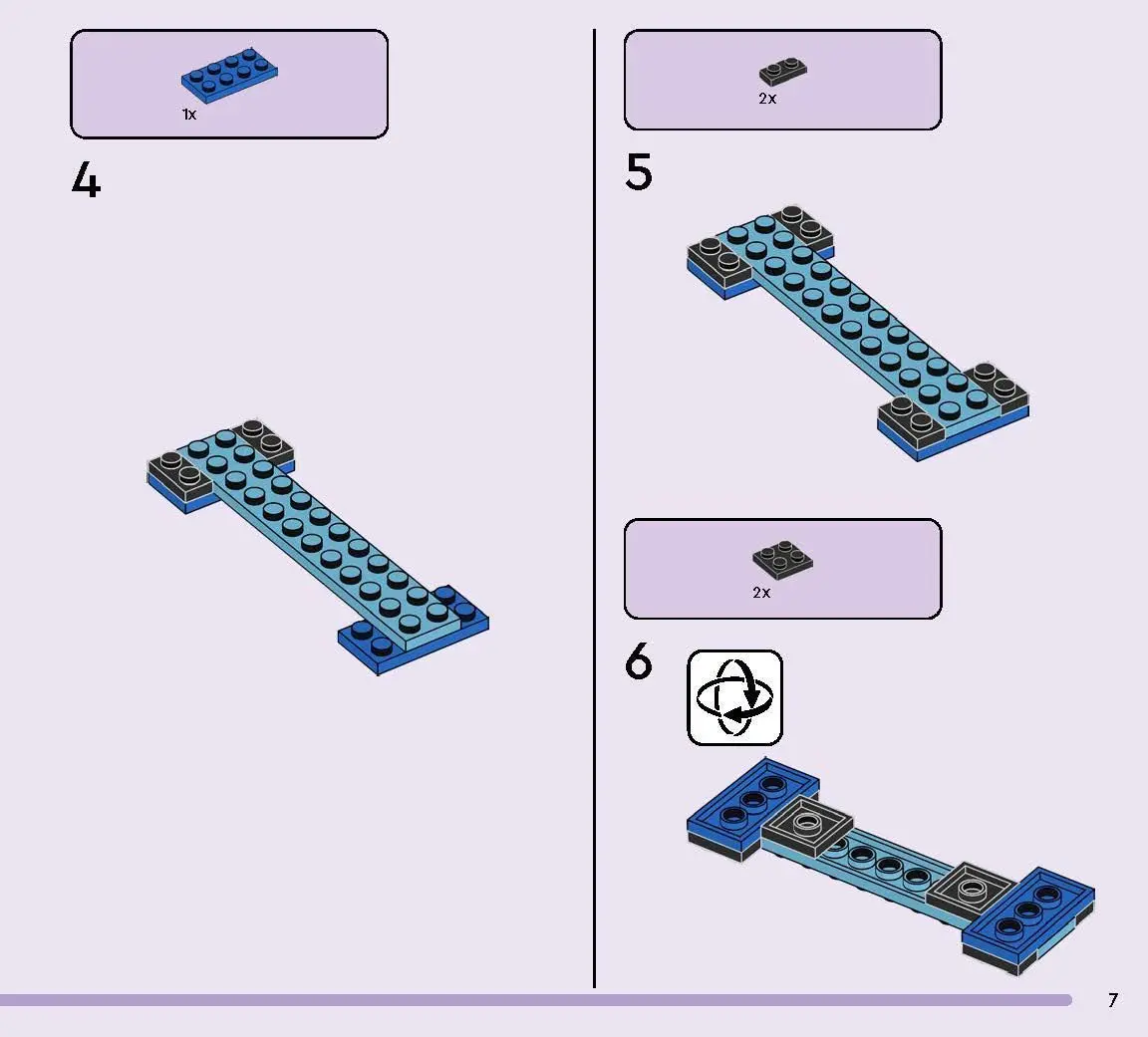 1x

4

2x

5

2x

6

7