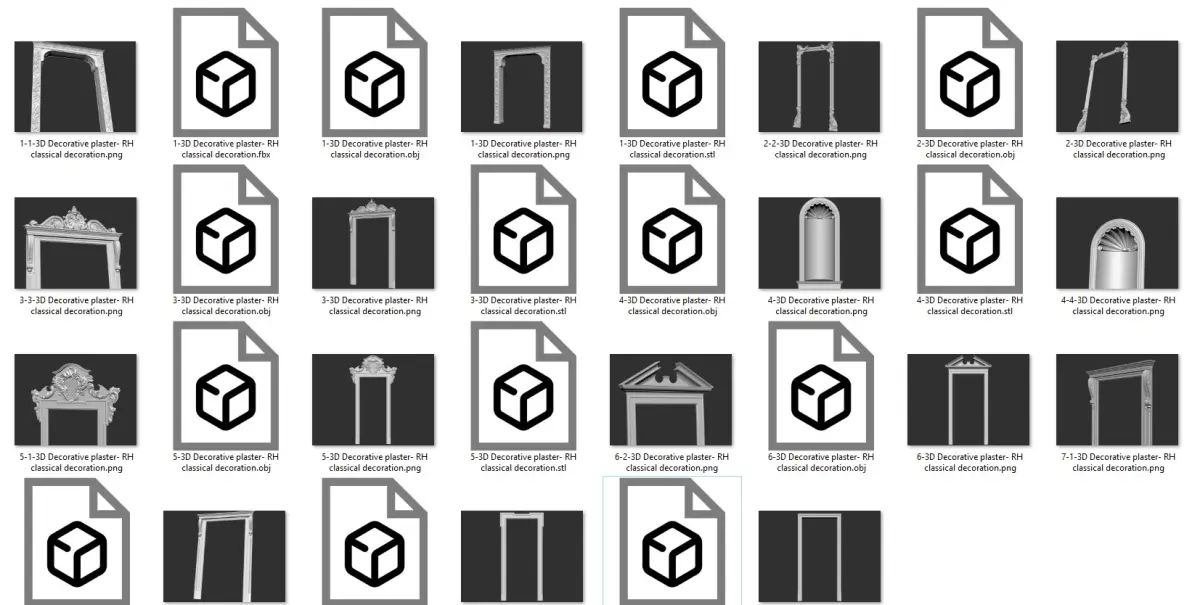 1-1-3D Decorative plaster- RH classical decoration.png

1-3D Decorative plaster- RH classical decoration.fbx

1-3D Decorative plaster- RH classical decoration.obj

1-3D Decorative plaster- RH classical decoration.png

1-3D Decorative plaster- RH classical decoration.stl

2-2-3D Decorative plaster- RH classical decoration.png

2-3D Decorative plaster- RH classical decoration.obj

2-3D Decorative plaster- RH classical decoration.png

3-3-3D Decorative plaster- RH classical decoration.png

3-3D Decorative plaster- RH classical decoration.obj

3-3D Decorative plaster- RH classical decoration.png

3-3D Decorative plaster- RH classical decoration.stl

4-3D Decorative plaster- RH classical decoration.obj

4-3D Decorative plaster- RH classical decoration.png

4-3D Decorative plaster- RH classical decoration.stl

4-4-3D Decorative plaster- RH classical decoration.png

5-1-3D Decorative plaster- RH classical decoration.png

5-3D Decorative plaster- RH classical decoration.obj

5-3D Decorative plaster- RH classical decoration.png

5-3D Decorative plaster- RH classical decoration.stl

6-2-3D Decorative plaster- RH classical decoration.png

6-3D Decorative plaster- RH classical decoration.obj

6-3D Decorative plaster- RH classical decoration.png

7-1-3D Decorative plaster- RH classical decoration.png