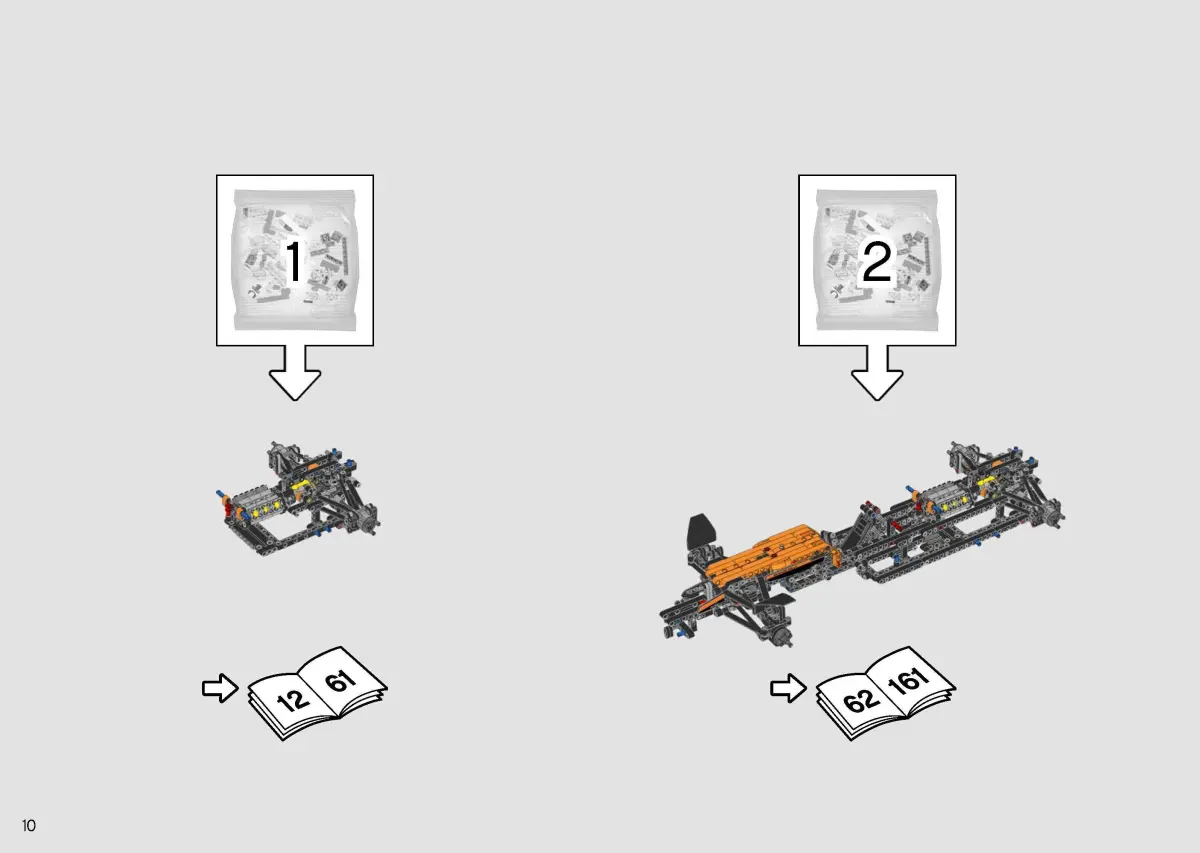 1

12 61

2

62 161

10