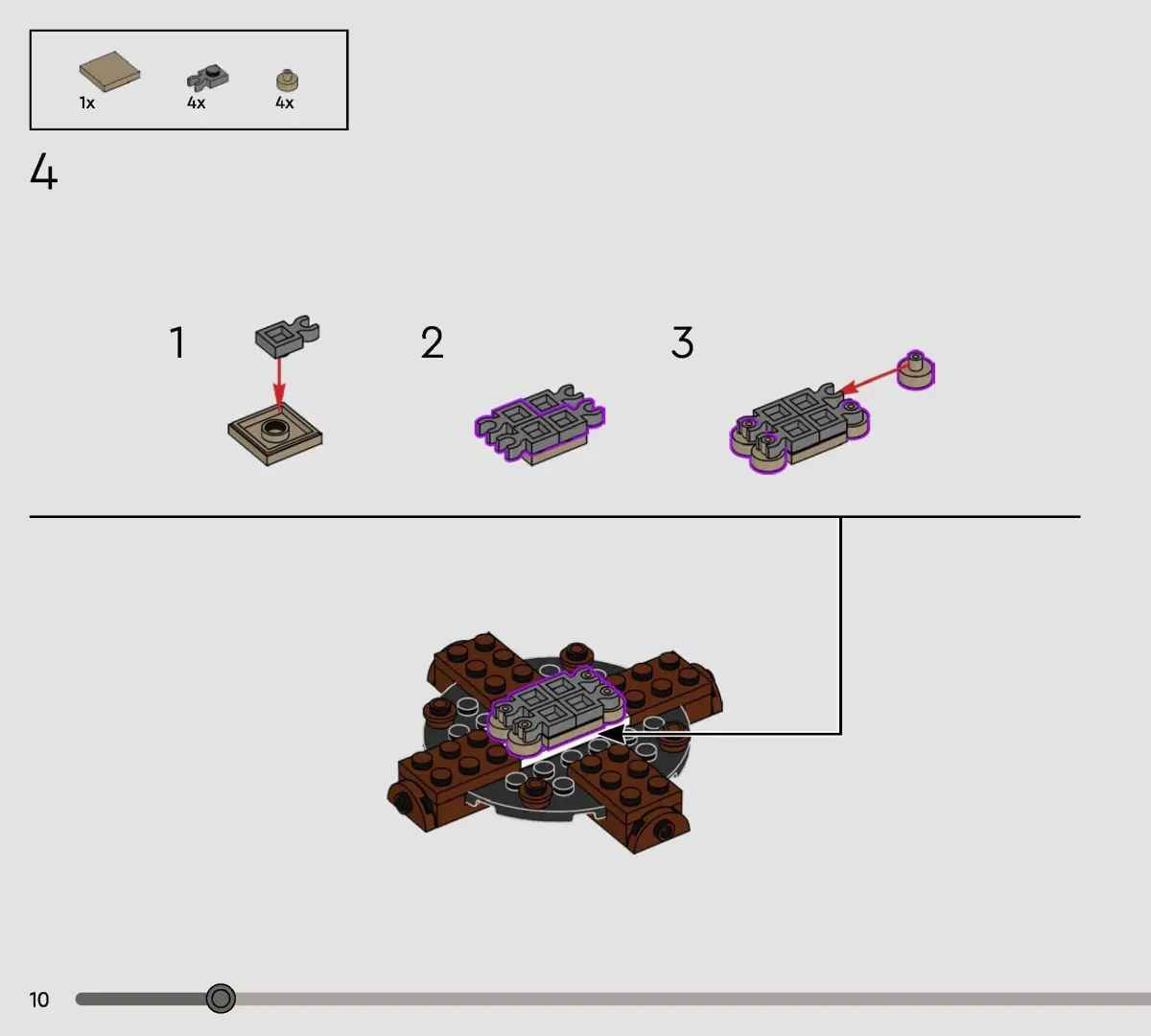 1x 4x 4x

4

1

2

3

10