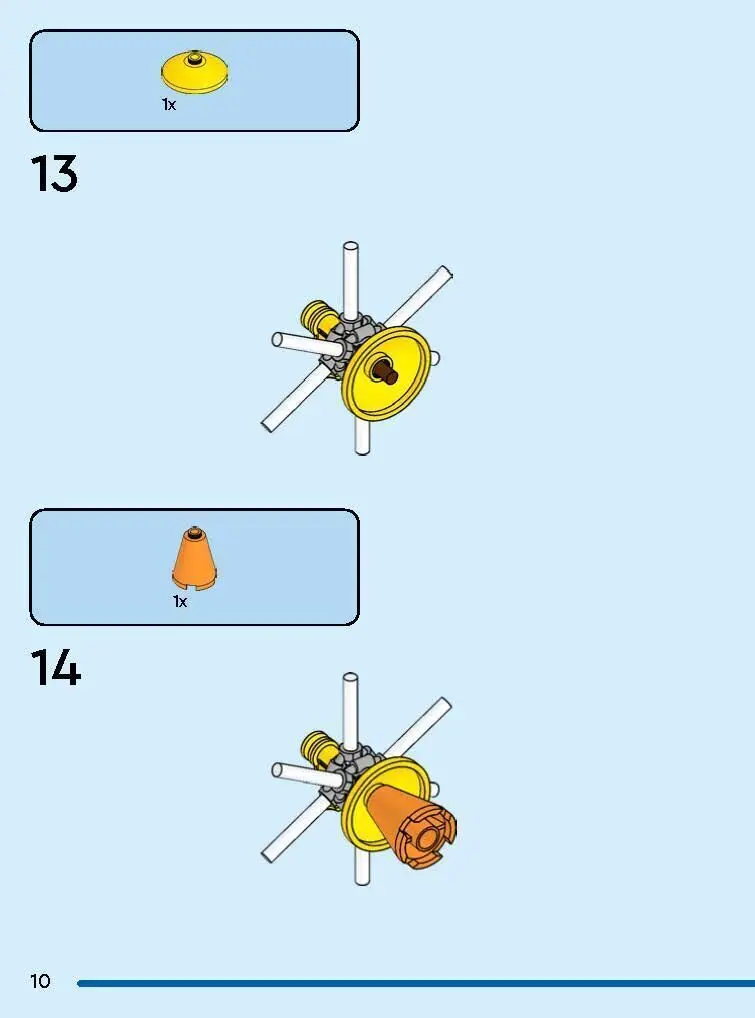 1x

13

1x

14

10