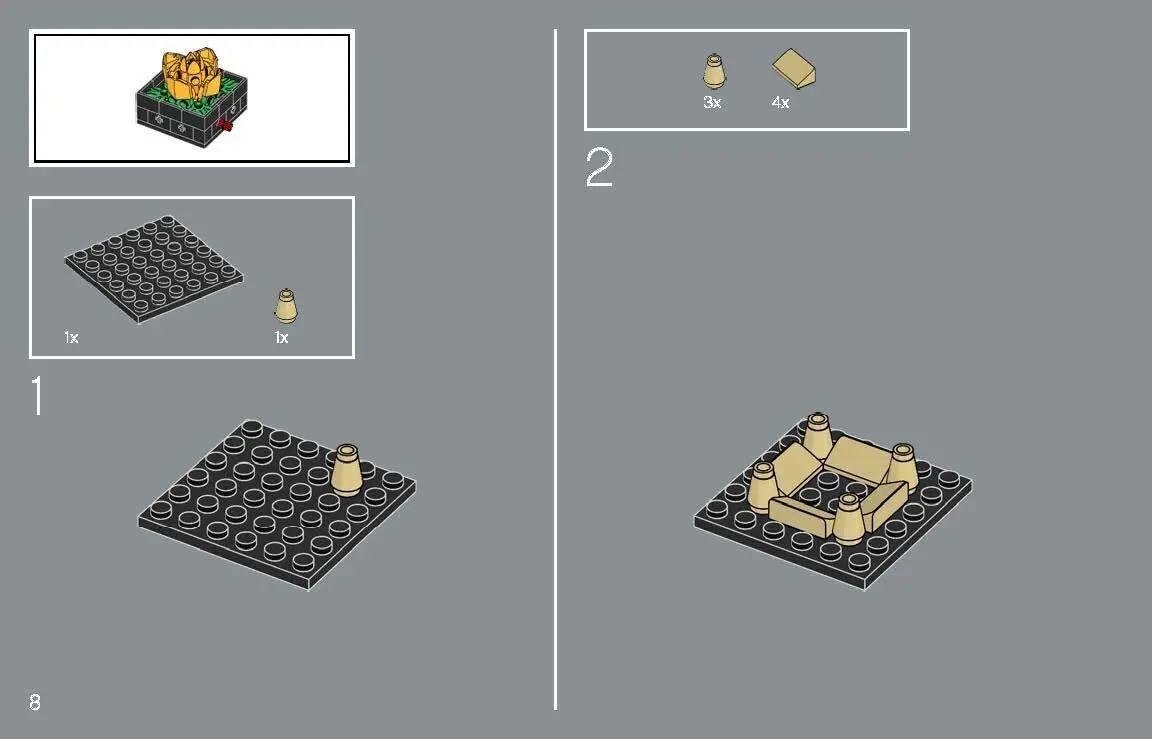 1x

1x

1

8

3x

4x

2