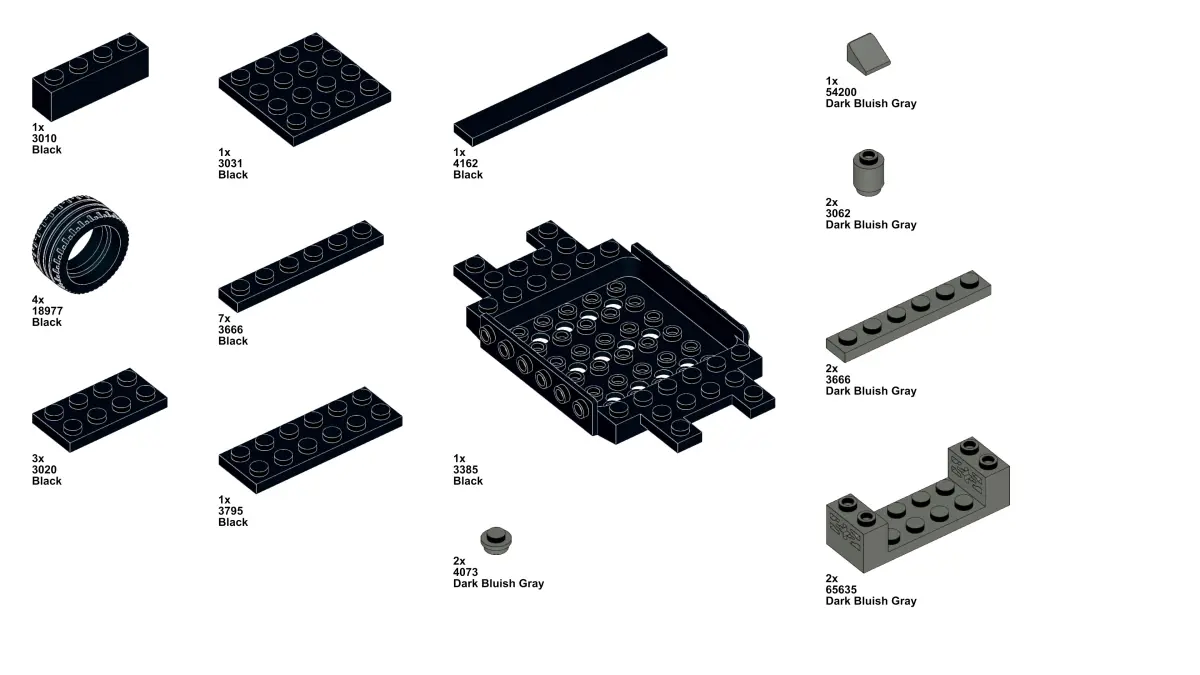 1x
3010
Black

4x
18977
Black

3x
3020
Black

1x
3031
Black

7x
3666
Black

1x
3795
Black

1x
4162
Black

1x
3385
Black

2x
4073
Dark Bluish Gray

1x
54200
Dark Bluish Gray

2x
3062
Dark Bluish Gray

2x
3666
Dark Bluish Gray

2x
65635
Dark Bluish Gray