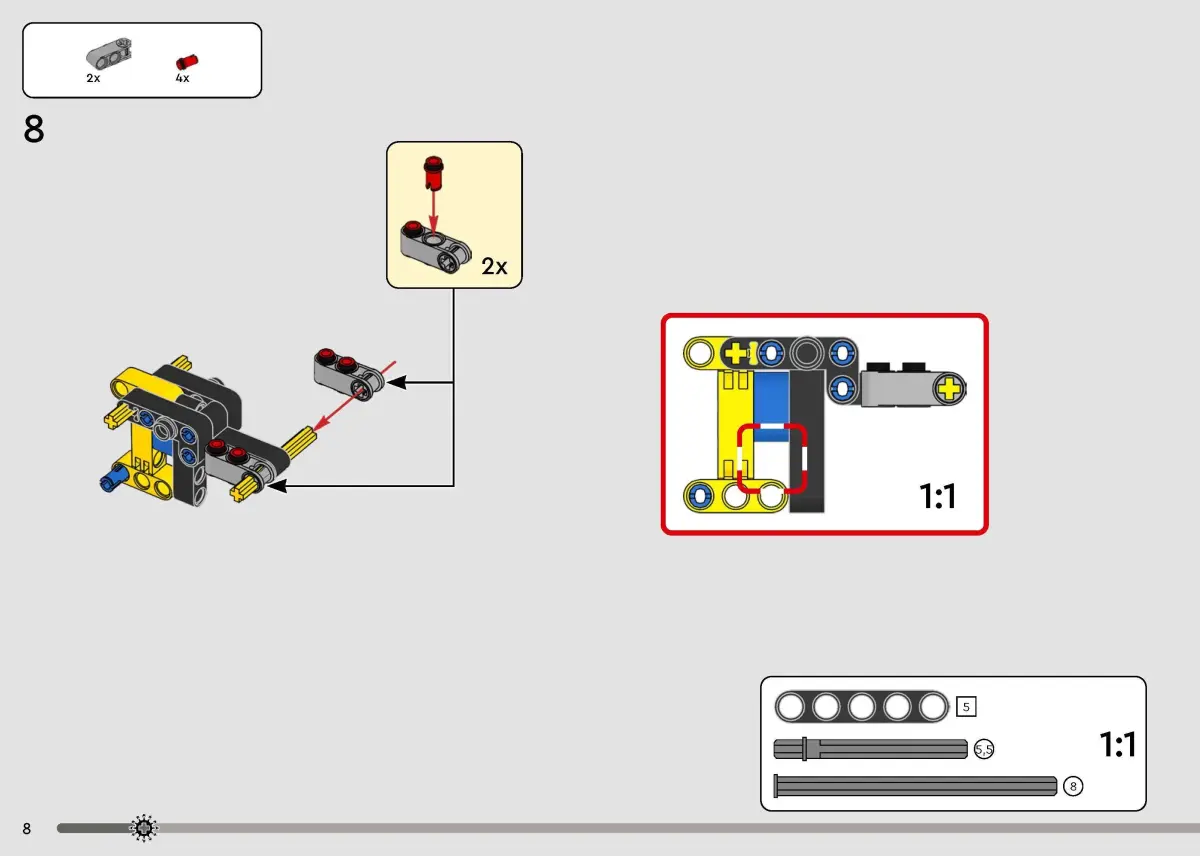 2x
4x

8

2x

1:1

5
5.5
8
1:1

8