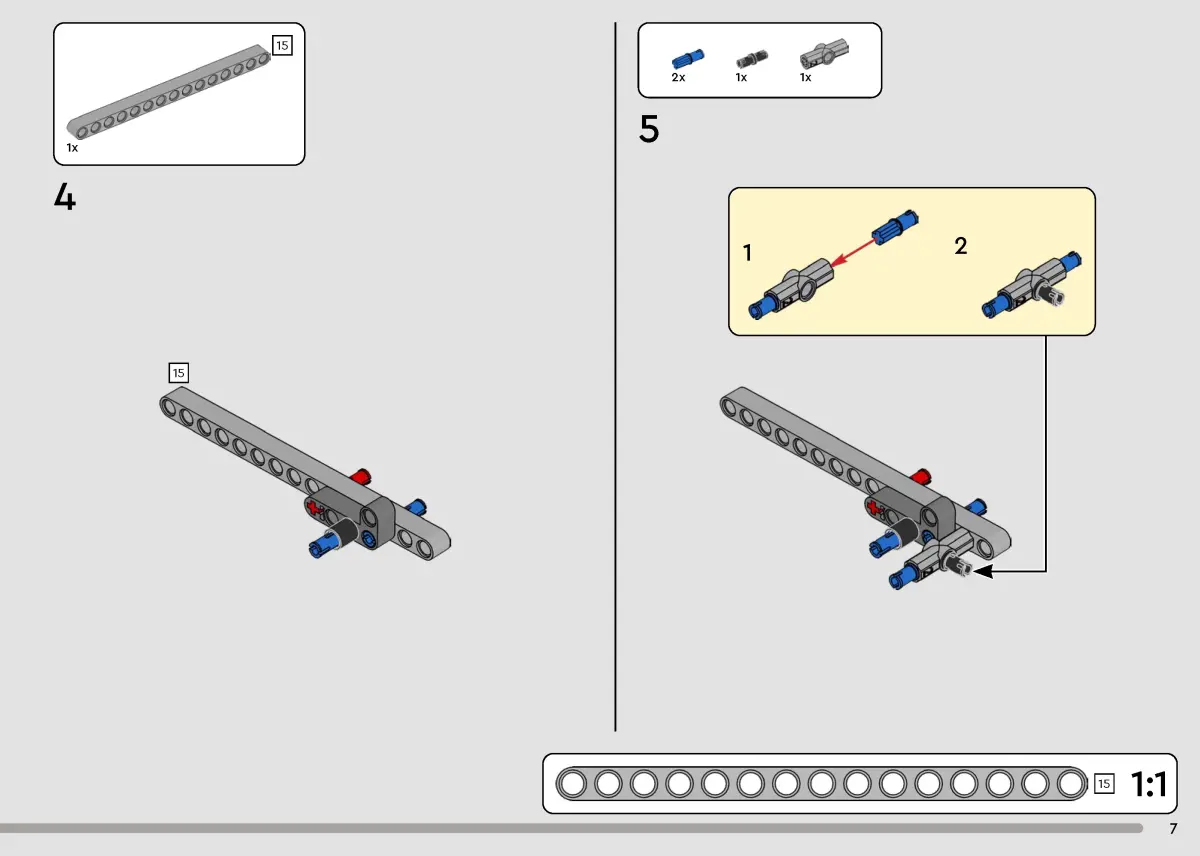 15
1x

4

15

2x 1x 1x

5

1

2

15 1:1

7