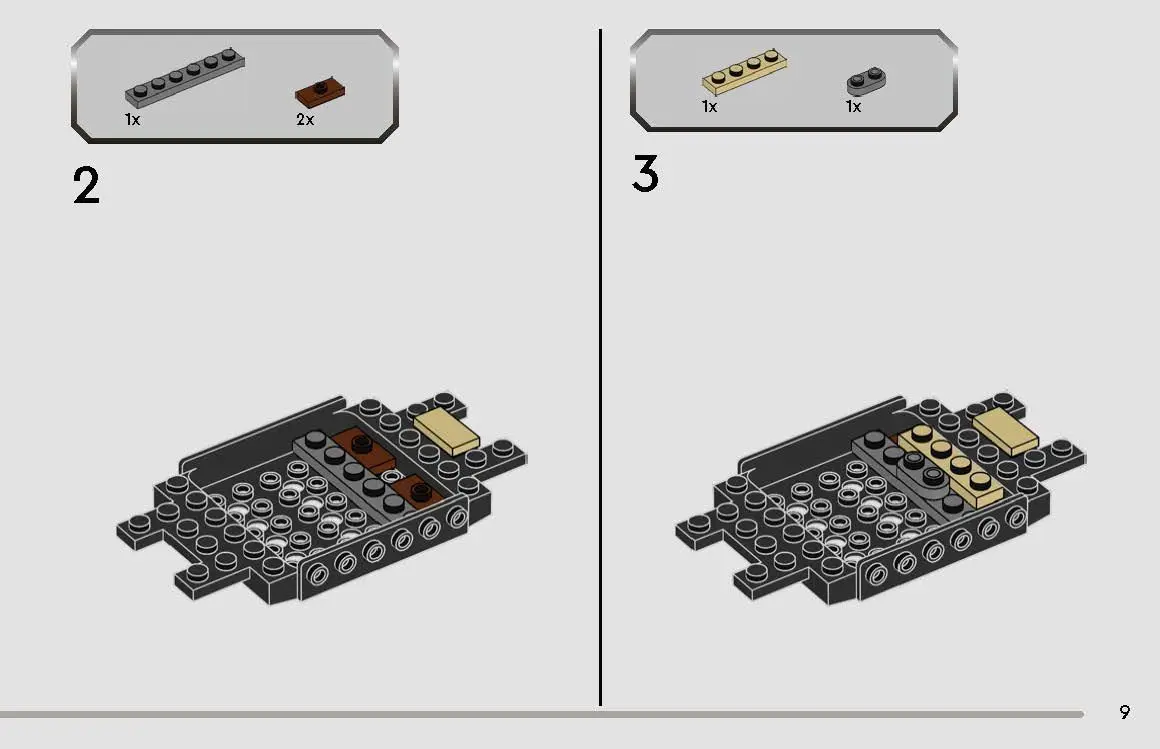 1x 2x

2

1x 1x

3

9