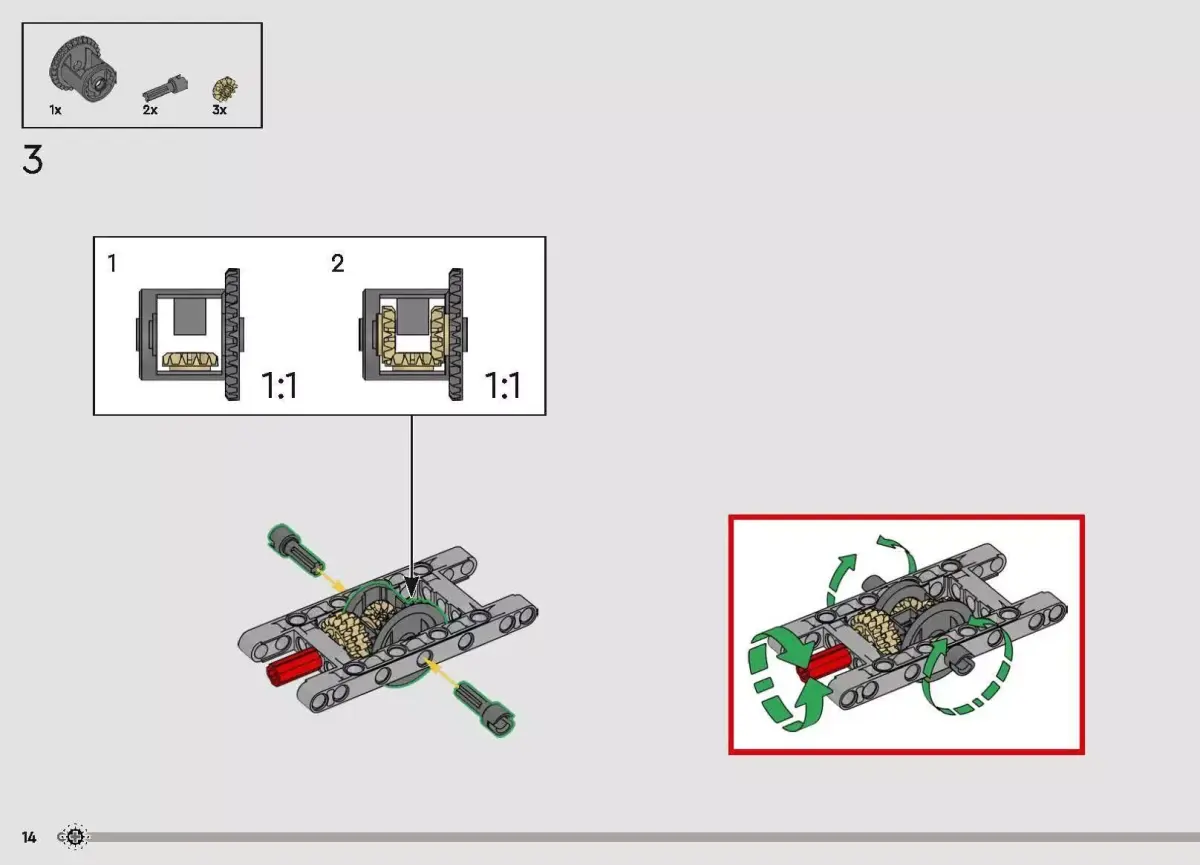 1x 2x 3x

3

1

1:1

2

1:1

14