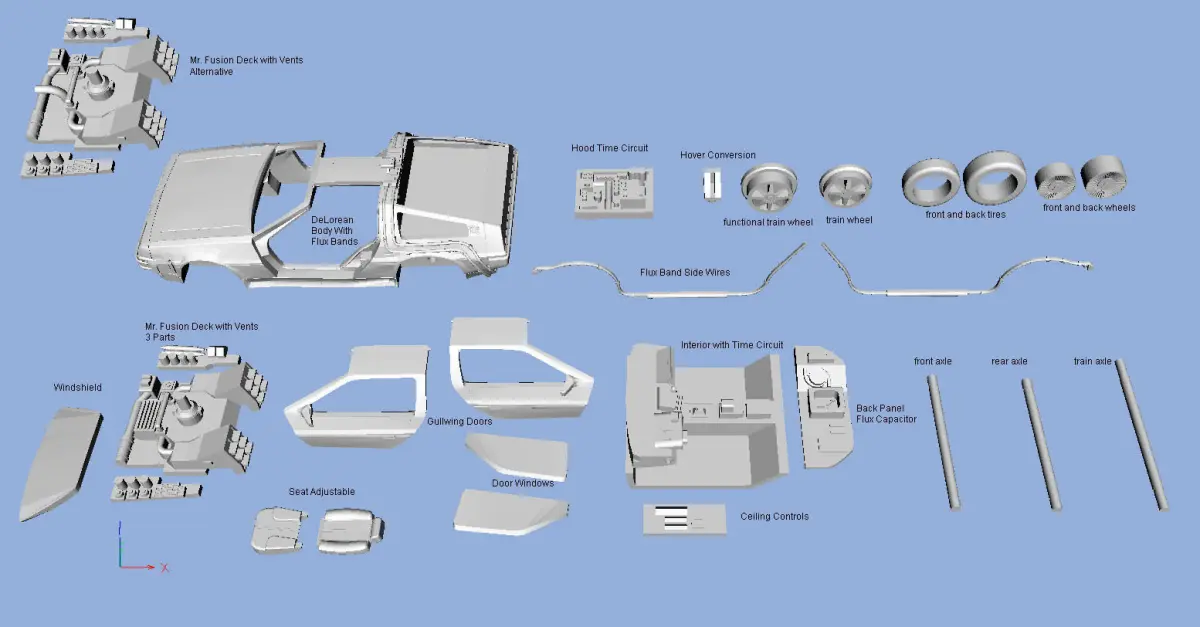 Mr. Fusion Deck with Vents
Alternative

DeLorean
Body With
Flux Bands

Hood Time Circuit

Hover Conversion

functional train wheel

train wheel

front and back tires

front and back wheels

Flux Band Side Wires

Mr. Fusion Deck with Vents
3 Parts

Windshield

Gullwing Doors

Door Windows

Seat Adjustable

Interior with Time Circuit

Back Panel
Flux Capacitor

Ceiling Controls

front axle

rear axle

train axle

X