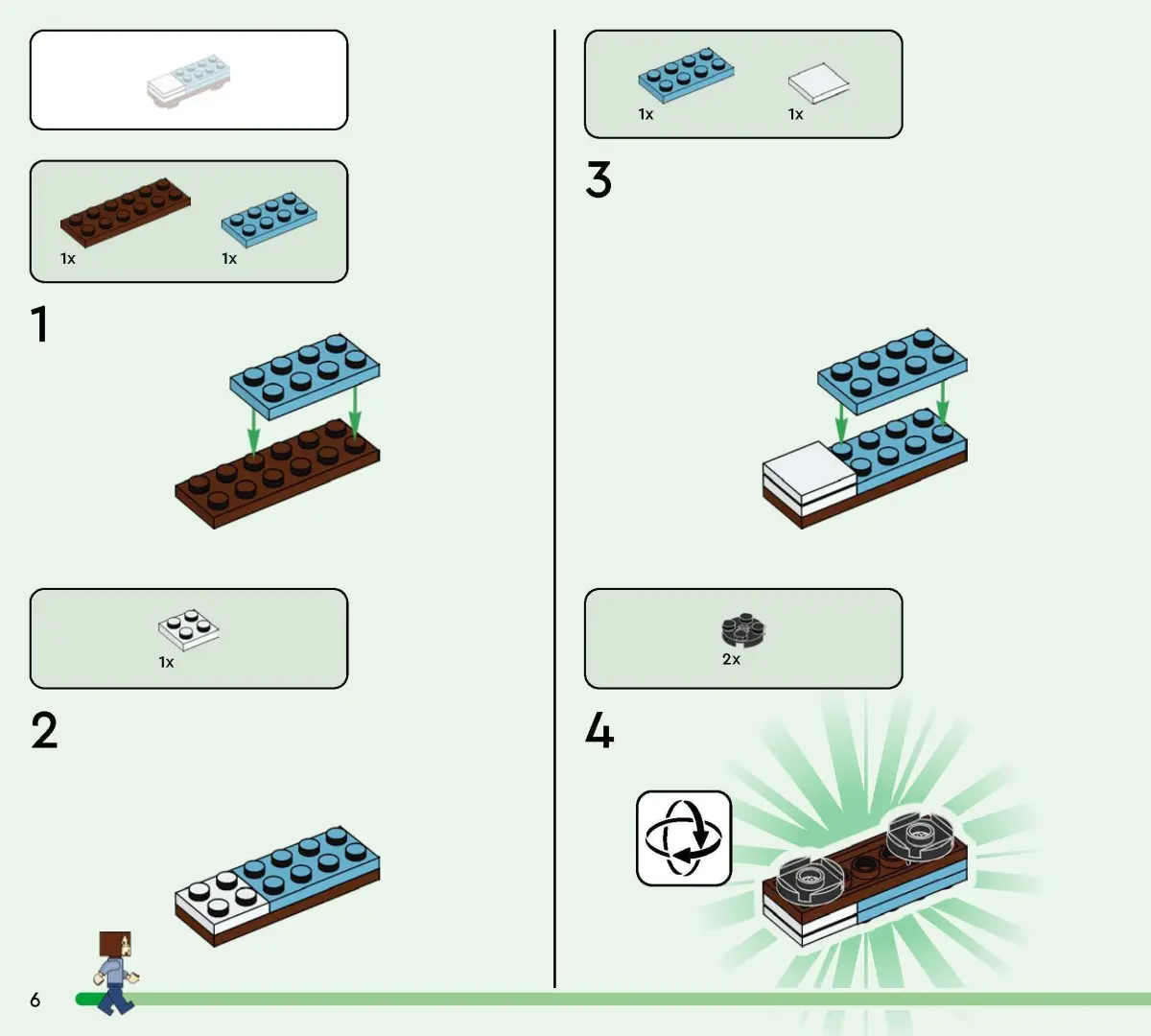 1x 1x

1

1x

2

1x 1x

3

2x

4

6