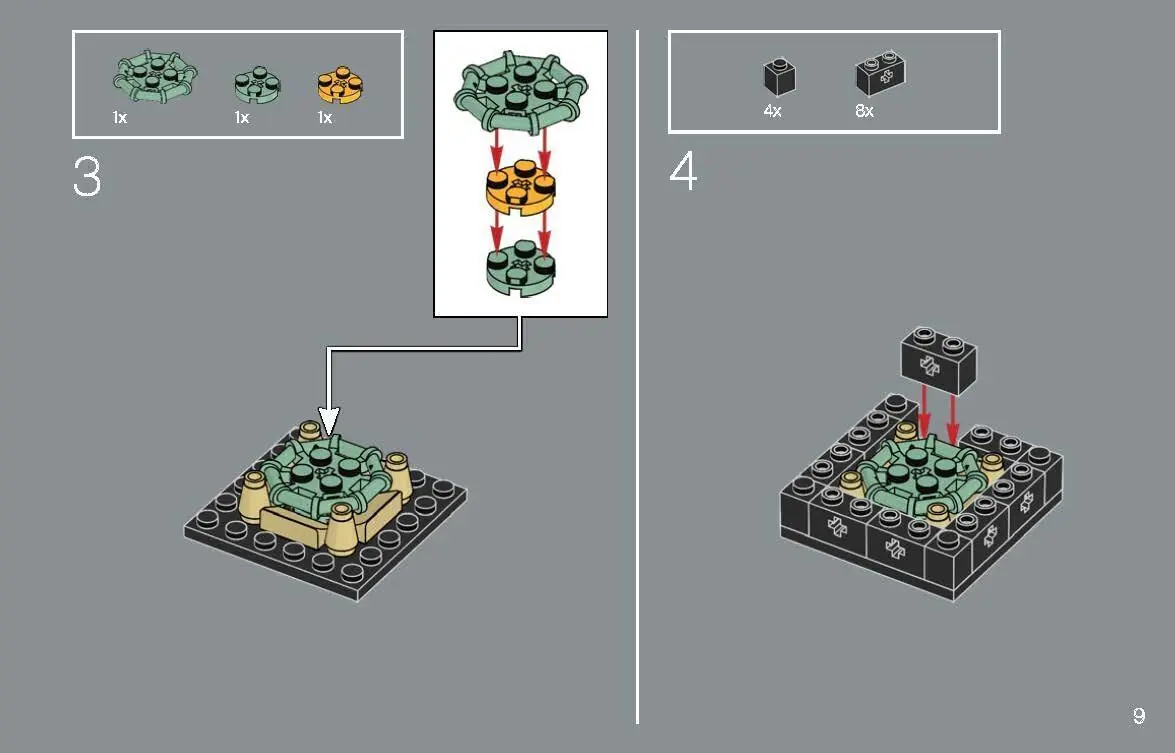 1x
1x
1x

3

4x
8x

4

9