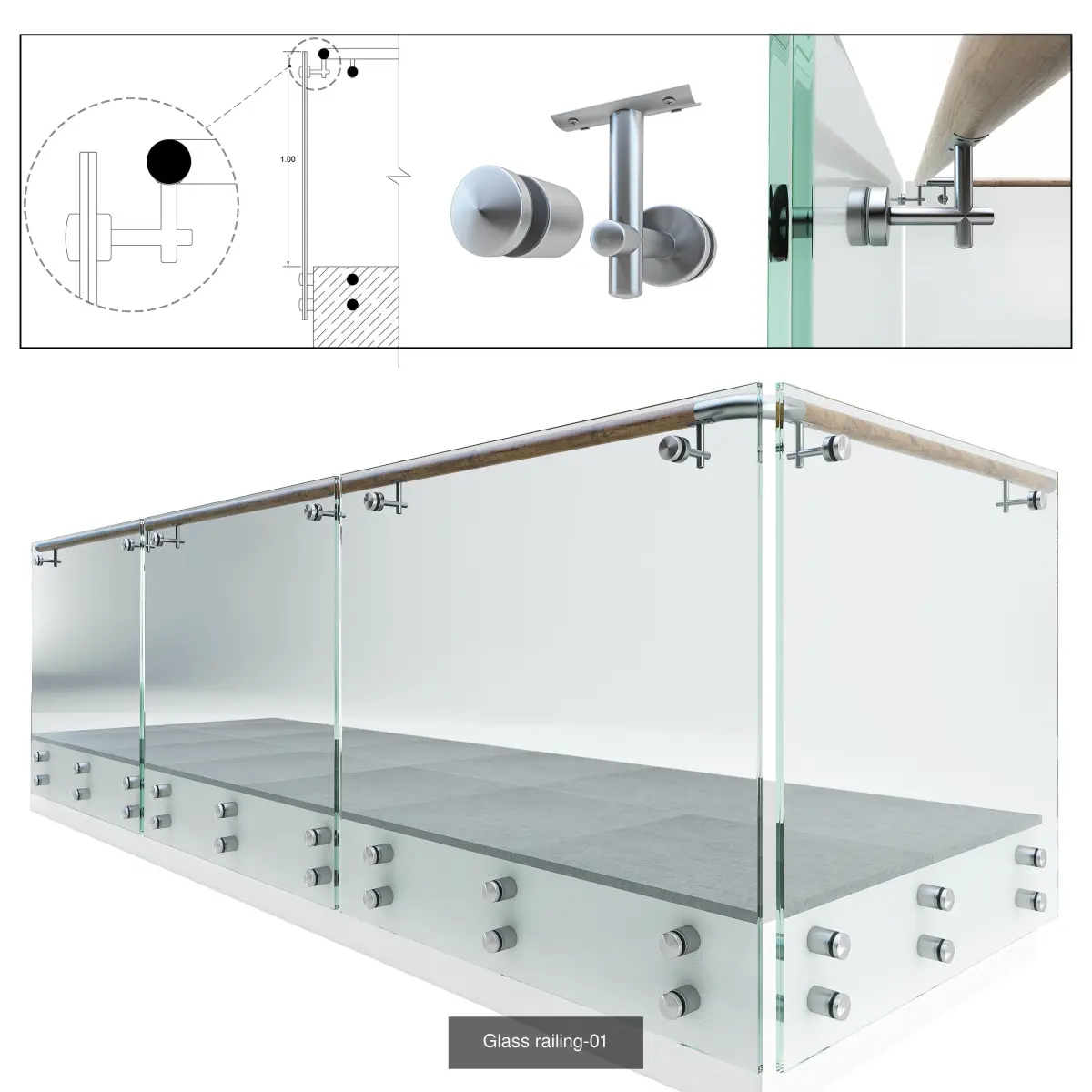 1.00

Glass railing-01