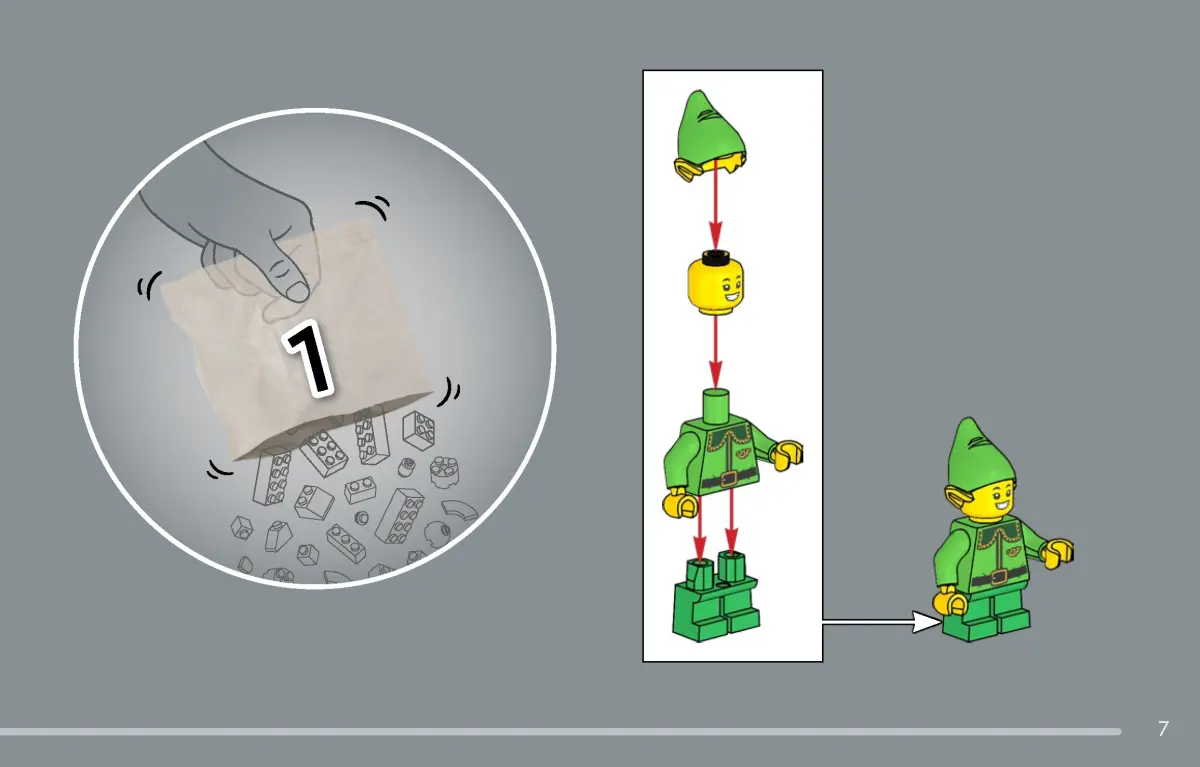 1

7