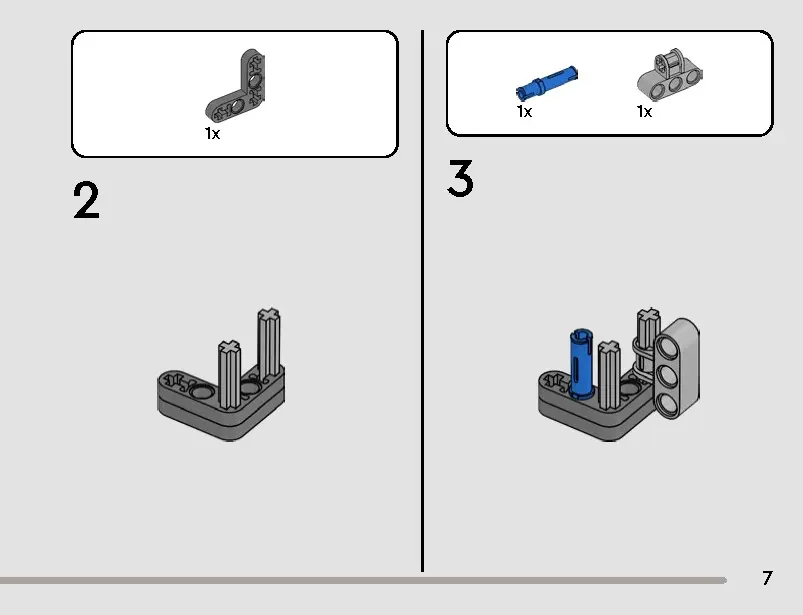 1x

2

1x

1x

3

7