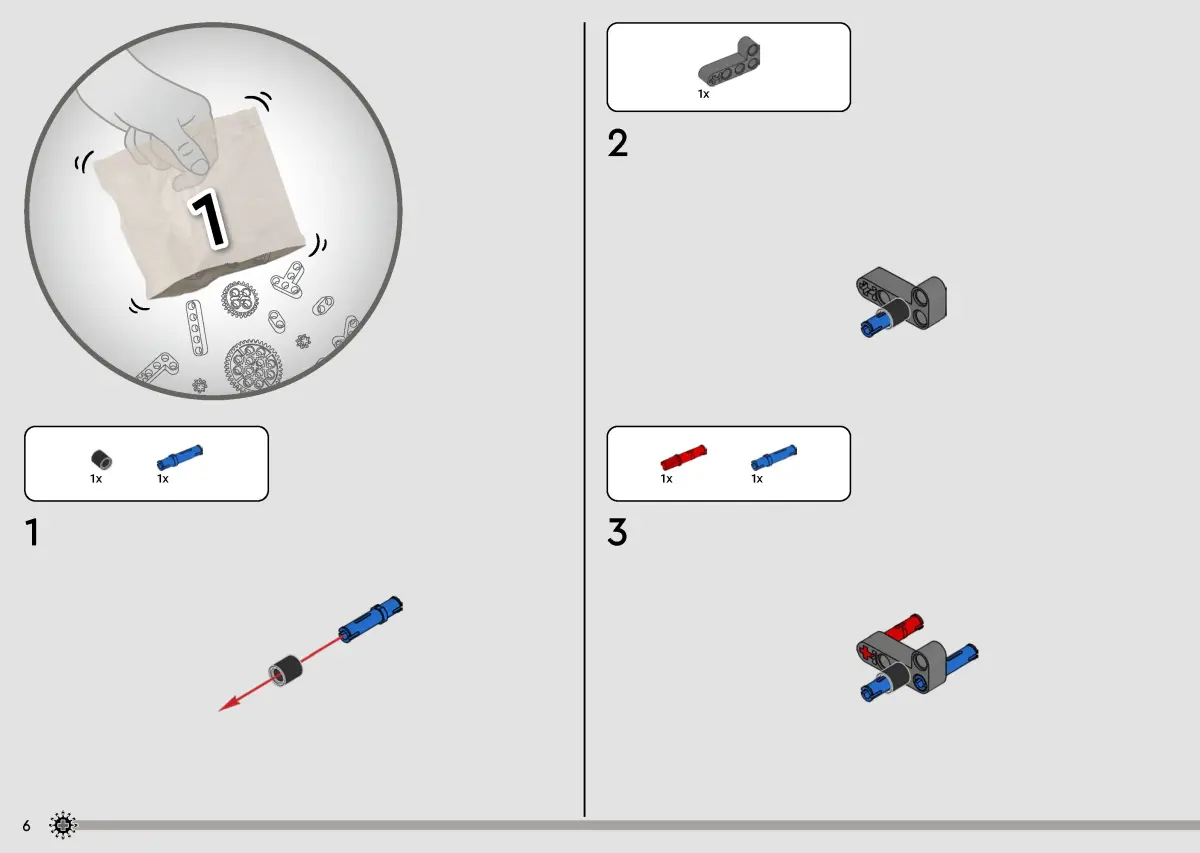 1

1x 1x

1

1x

2

1x 1x

3

6