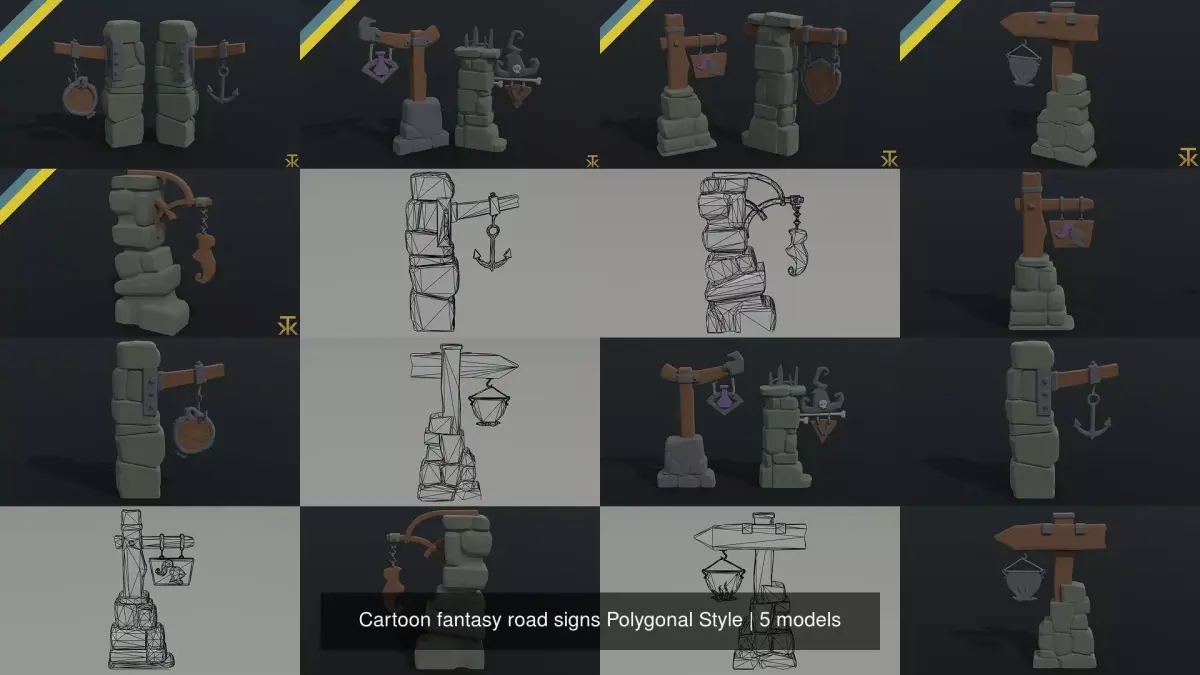 Cartoon fantasy road signs Polygonal Style | 5 models