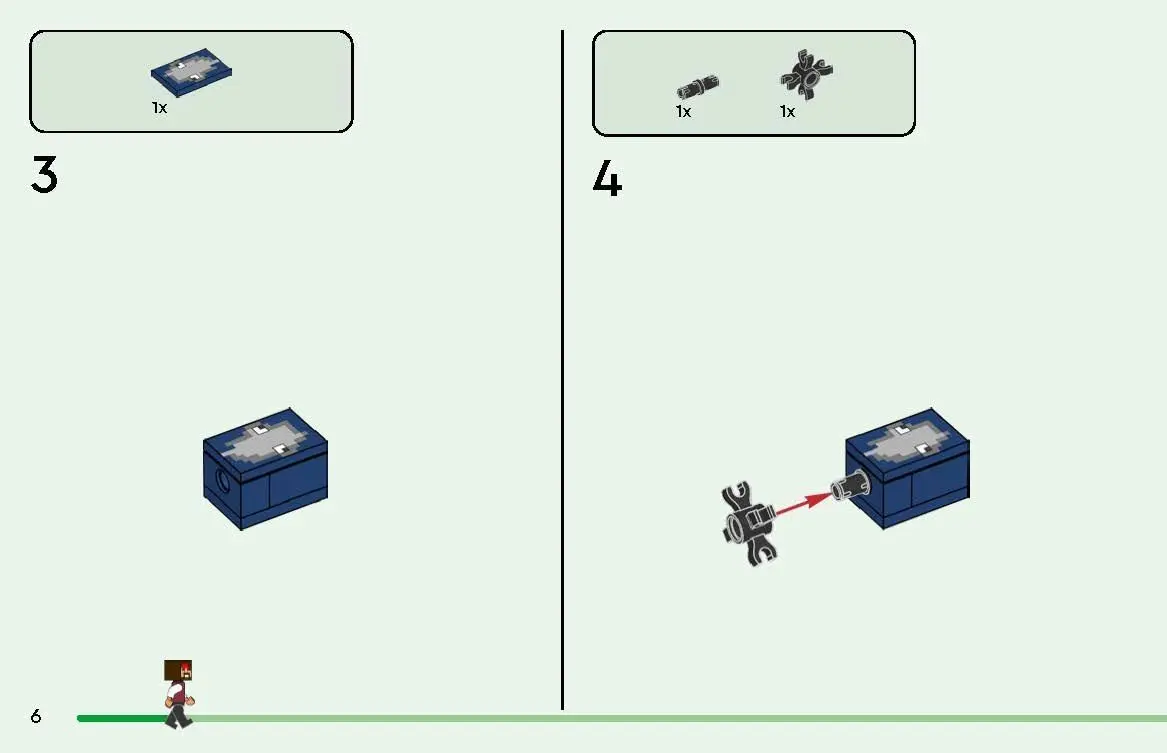 1x

3

1x 1x

4

6