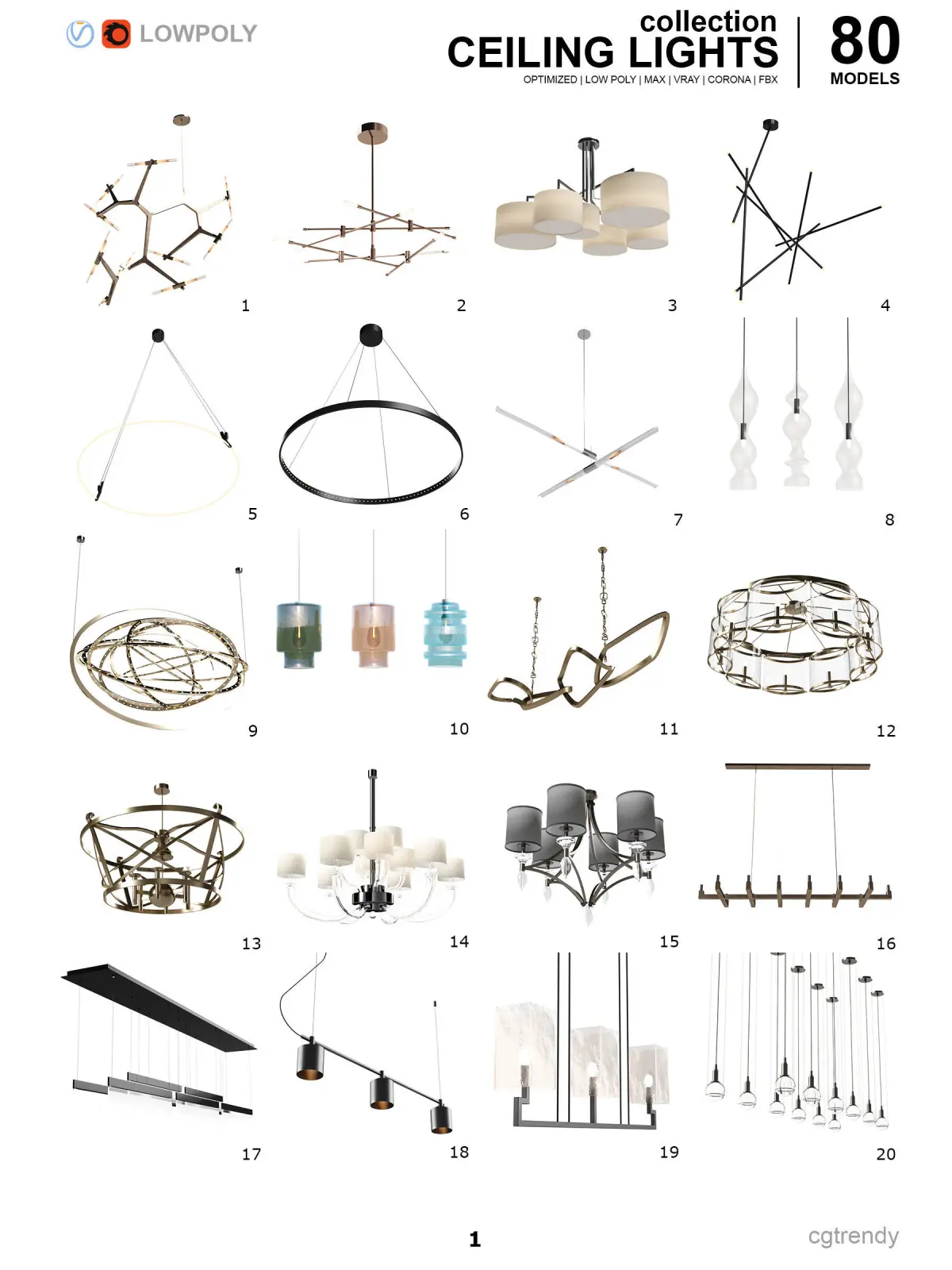 LOWPOLY

collection
CEILING LIGHTS
OPTIMIZED | LOW POLY | MAX | VRAY | CORONA | FBX

80
MODELS

1
2
3
4
5
6
7
8
9
10
11
12
13
14
15
16
17
18
19
20

1

cgtrendy