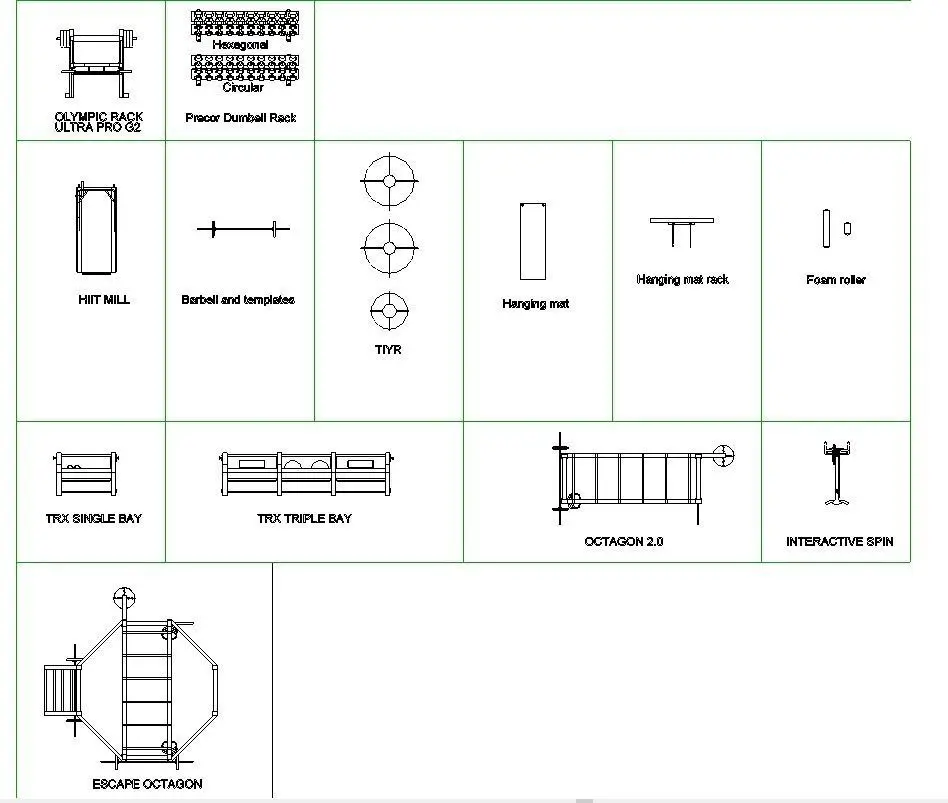 OLYMPIC RACK ULTRA PRO G2

Hexagonal

Circular

Precor Dumbell Rack

HIIT MILL

Barbell and templates

TIYR

Hanging mat

Hanging mat rack

Foam roller

TRX SINGLE BAY

TRX TRIPLE BAY

OCTAGON 2.0

INTERACTIVE SPIN

ESCAPE OCTAGON