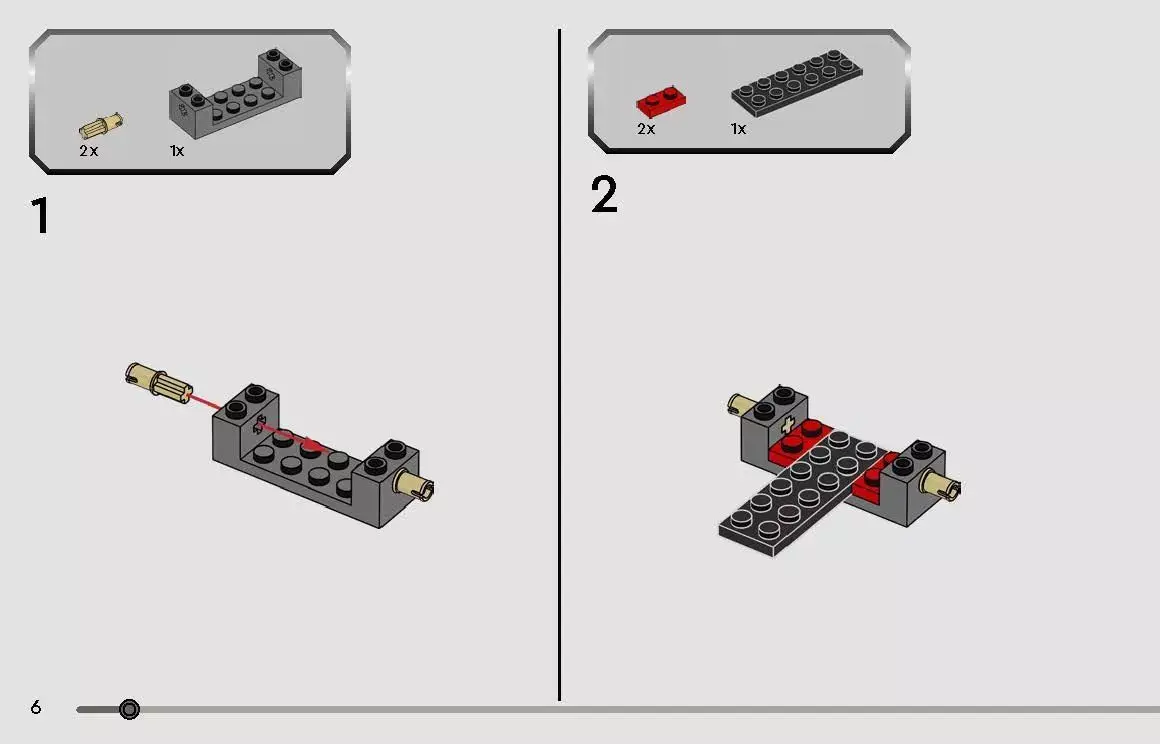 2x
1x

1

2x
1x

2

6