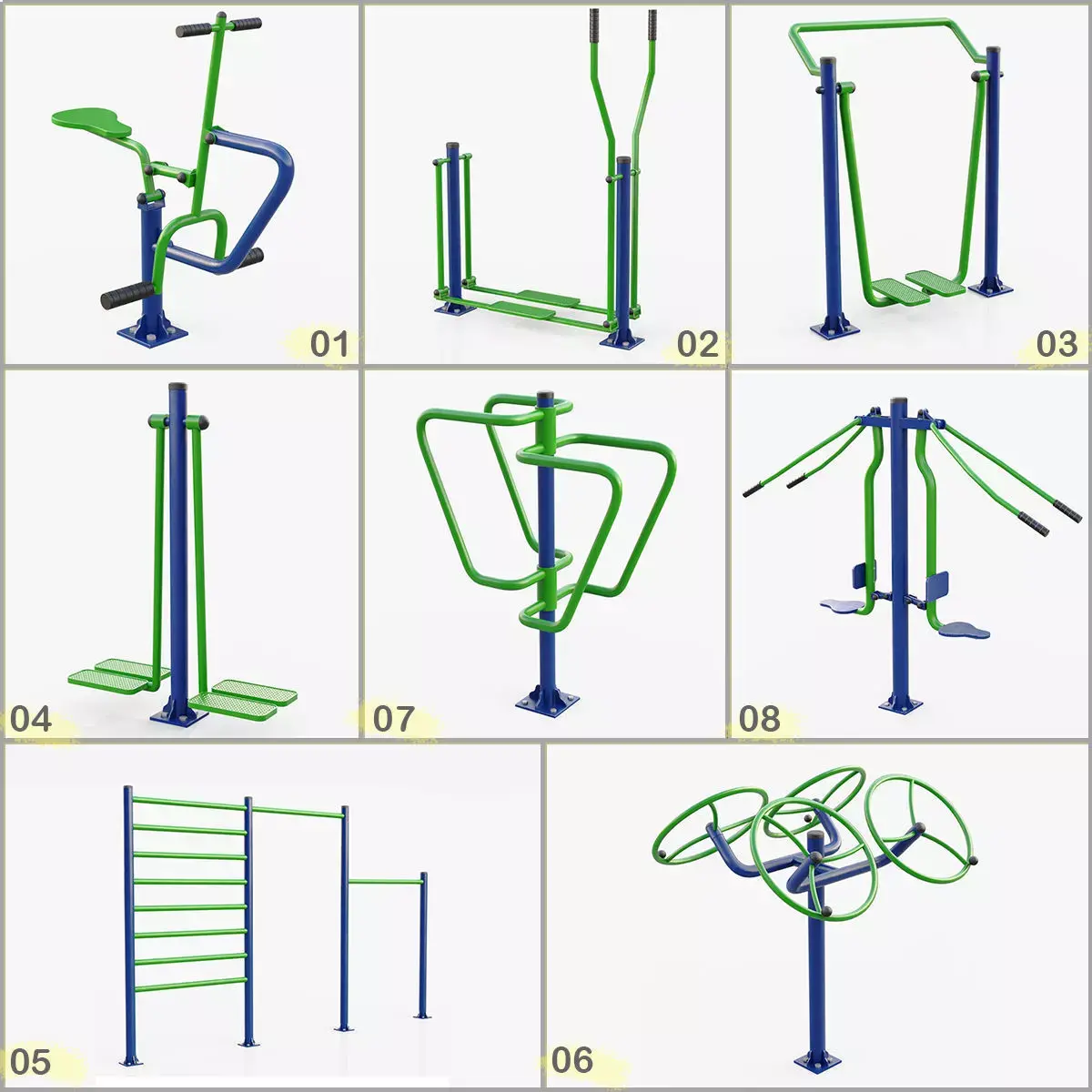 01

02

03

04

07

08

05

06