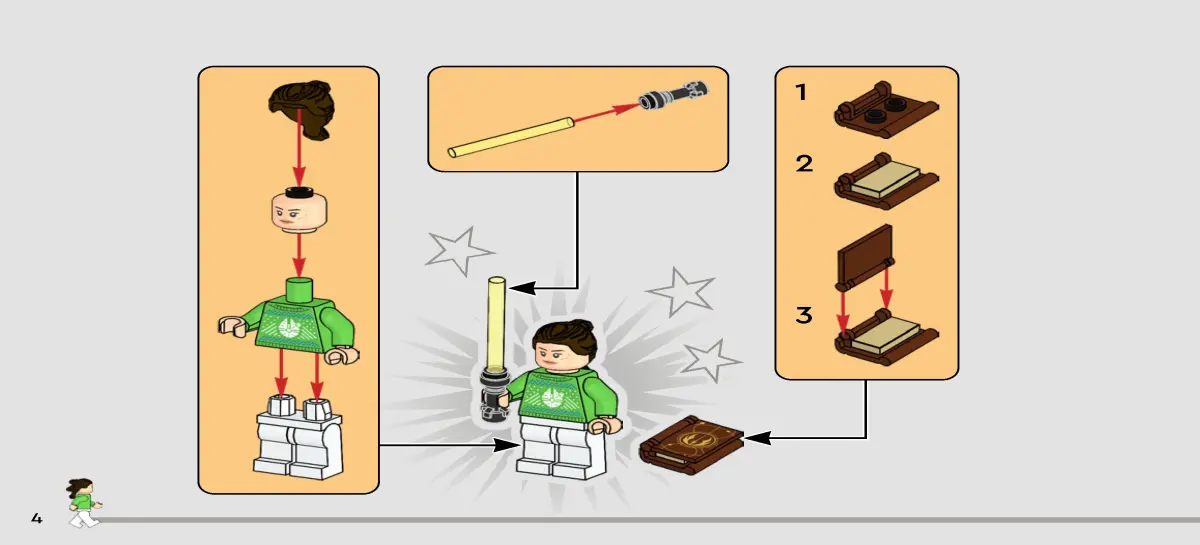 1

2

3

4