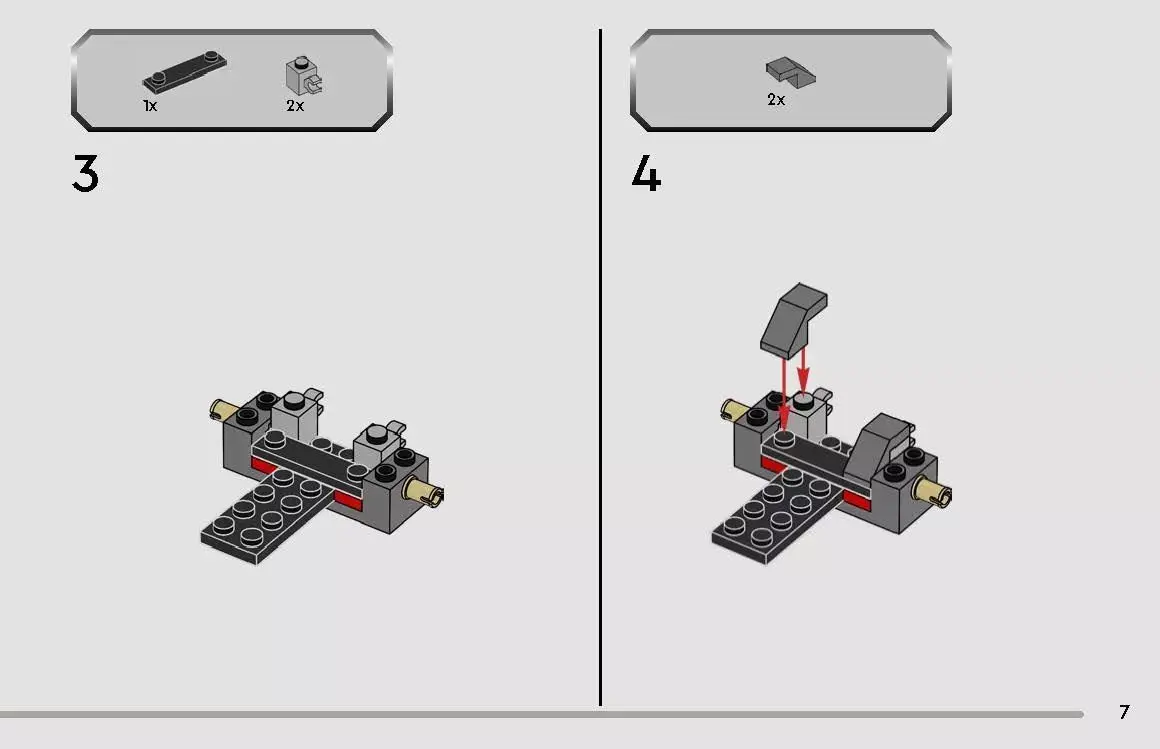 1x 2x

3

2x

4

7