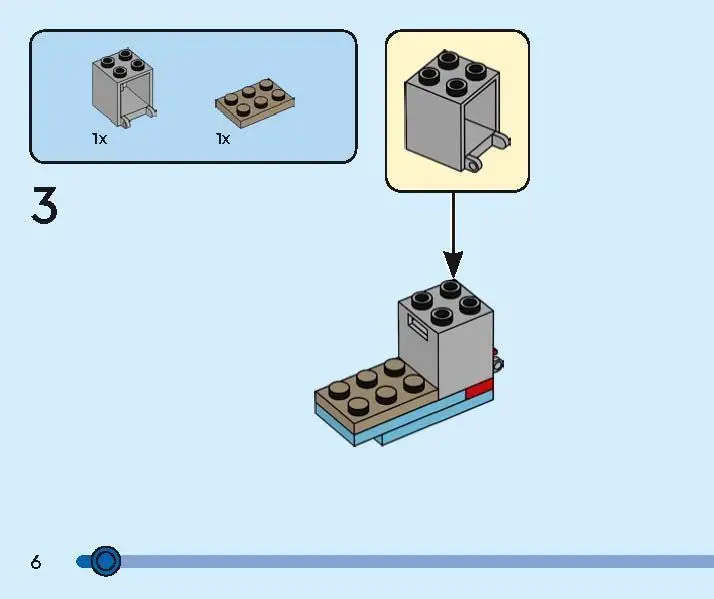 1x
1x

3

6